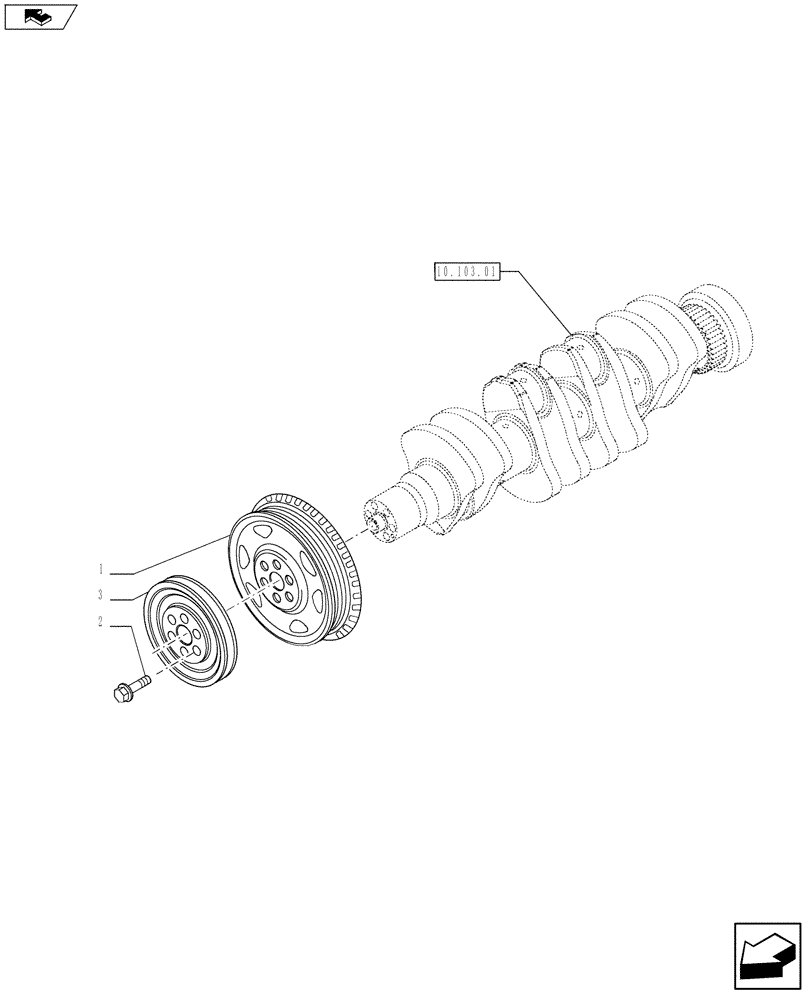 10.103.01
1
3
2