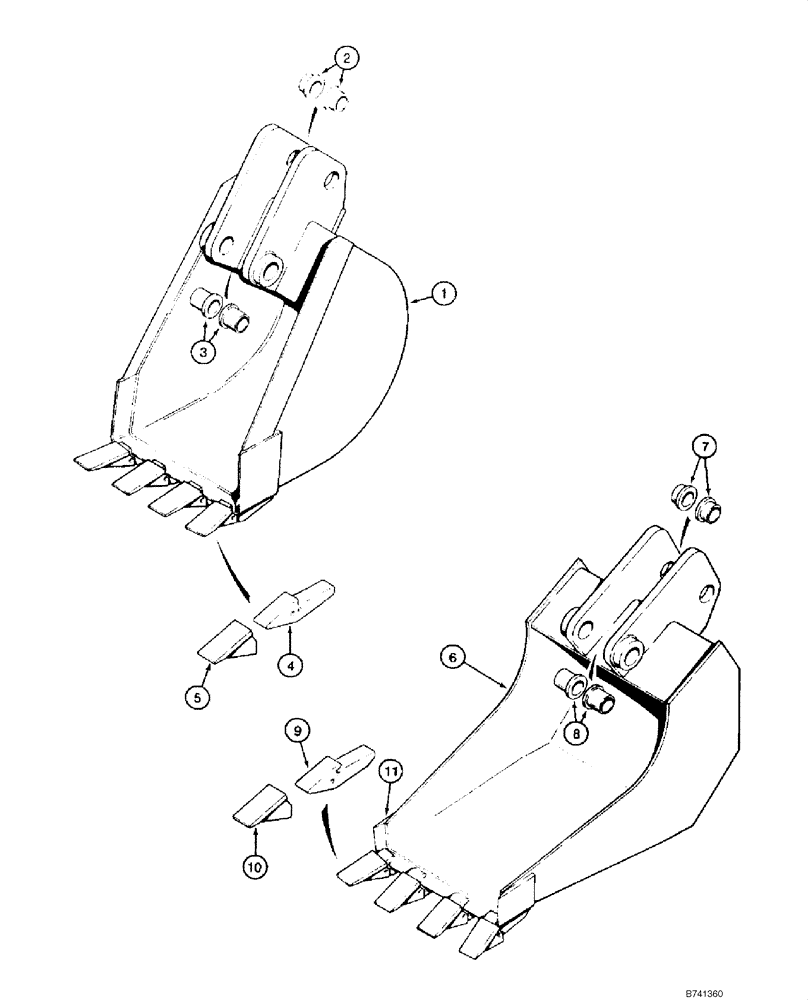 2
1
3
7
4
5
6
8
9
11
10
B741360