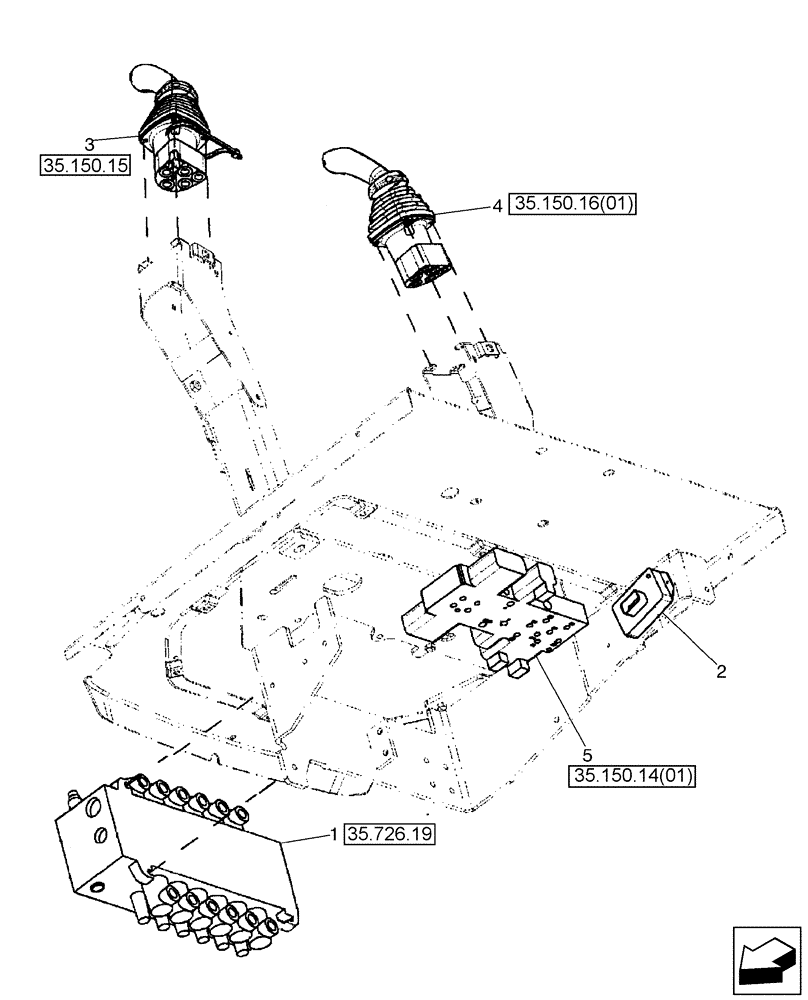 3
35.150.15

4 35.150.16(01)

2

5
35.150.14(01)

1 35.726.19