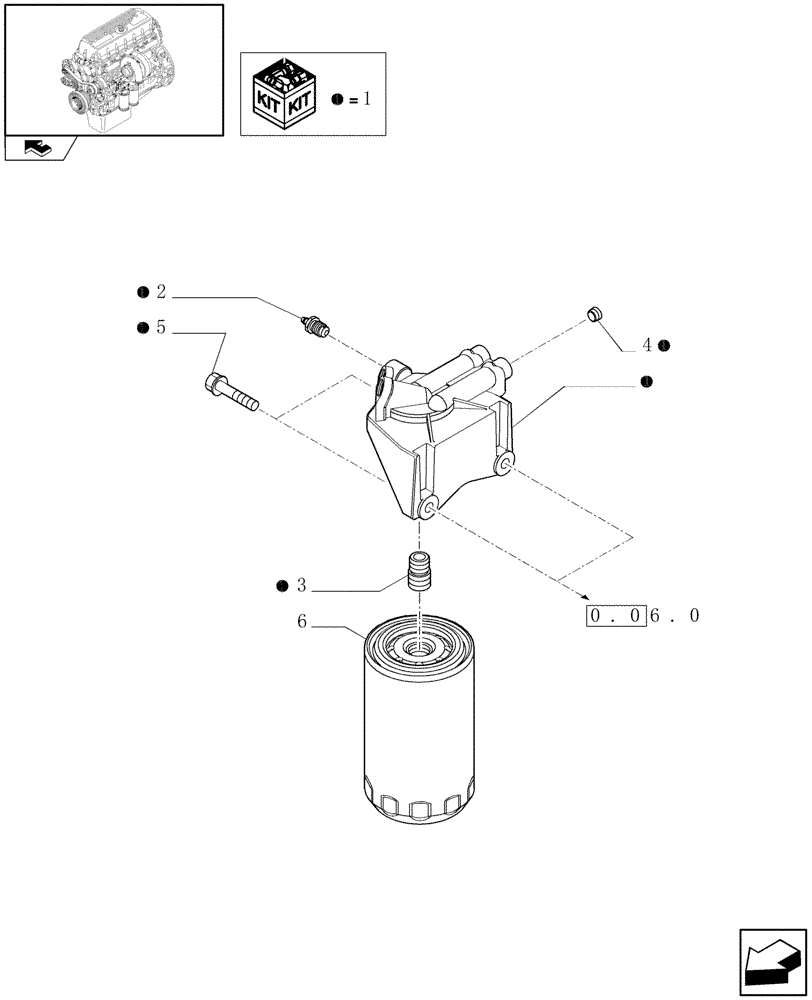 KIT KIT
● = 1

● 2
● 5
4 ●
●
● 3
6
0 . 0 6 . 0