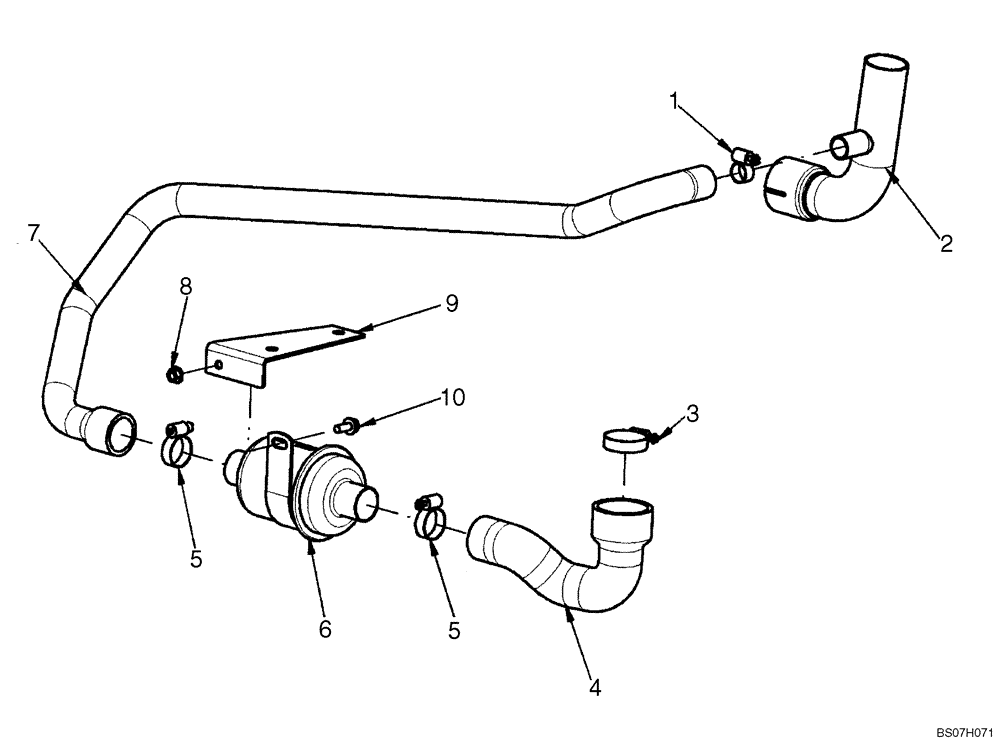 1
2
7
8
9
10
3
5
6
5
4
BS07H071