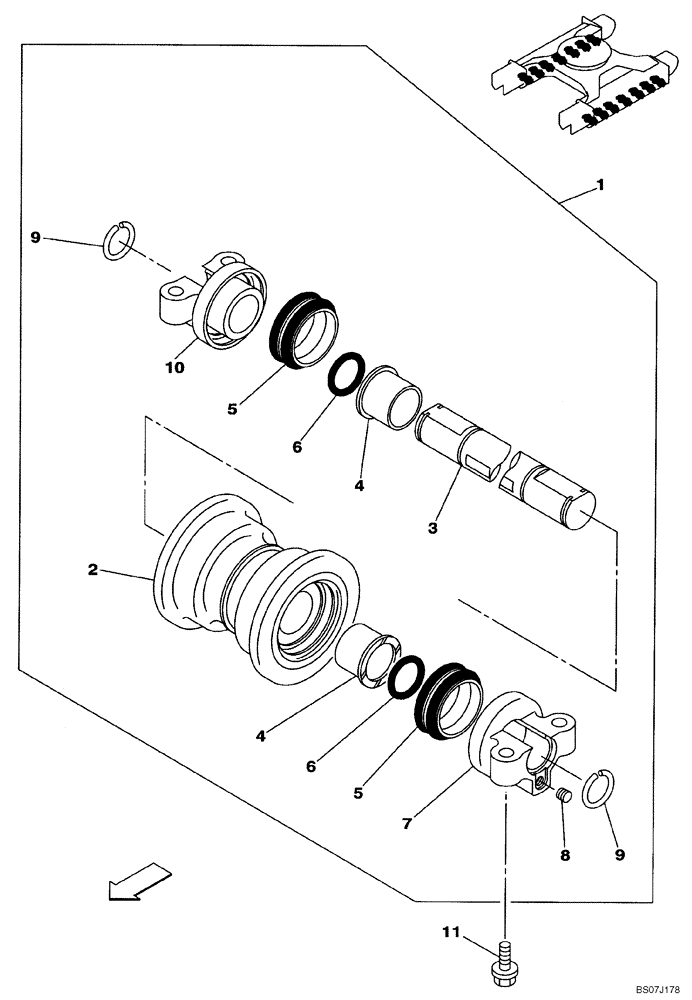 1
9
10
5
6
4
3
2
4
6
5
7
8
9
11
BS07J178