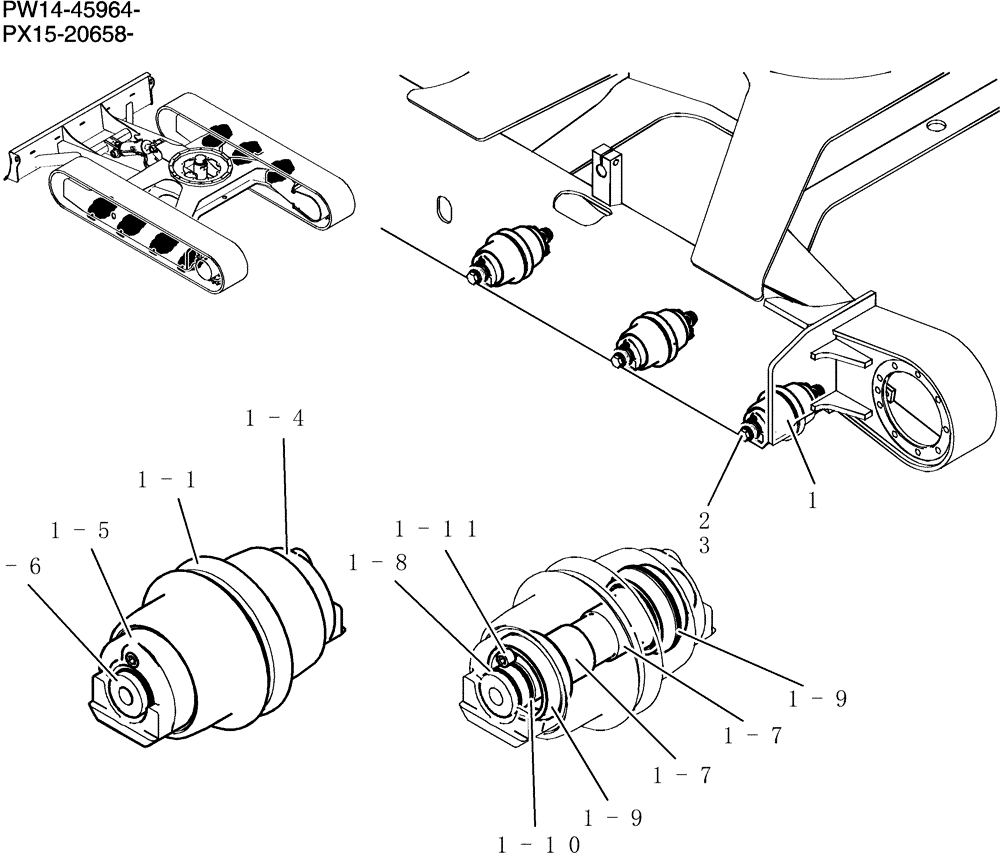 PW14-45964-
PX15-20658-

1 - 4
1 - 1
1 - 5
- 6
1 - 1 1
1 - 8
2
3
1
1 - 9
1 - 7
1 - 7
1 - 9
1 - 1 0