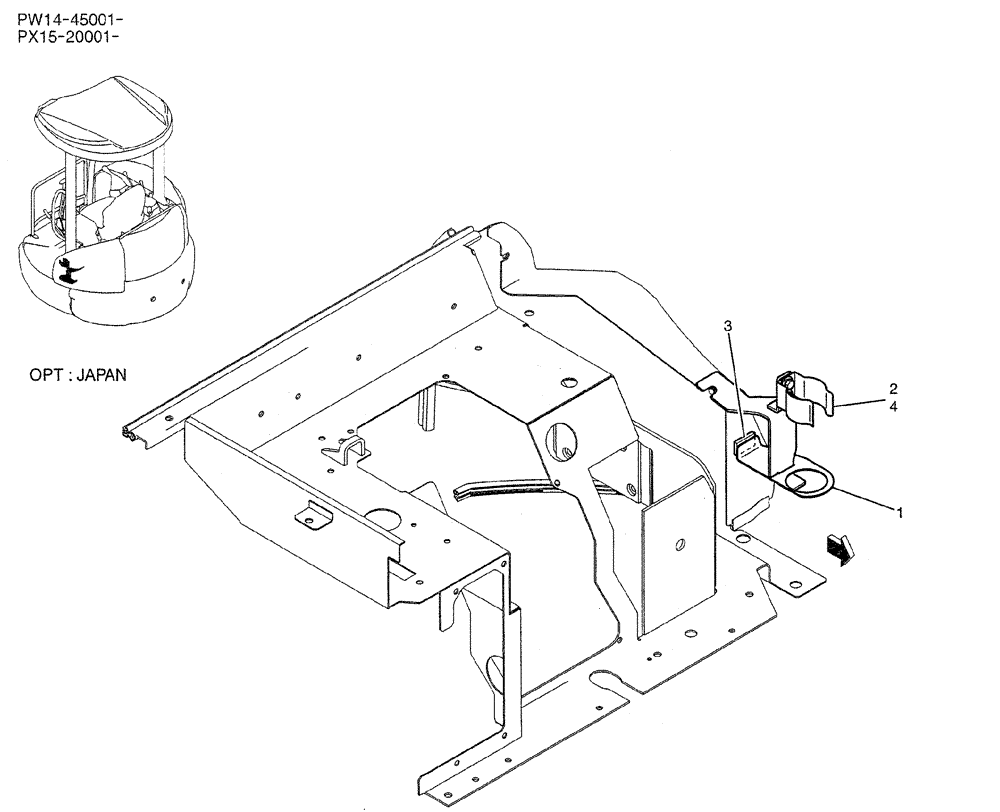 PW14-45001-
PX15-20001-

OPT : JAPAN

3

2
4

1