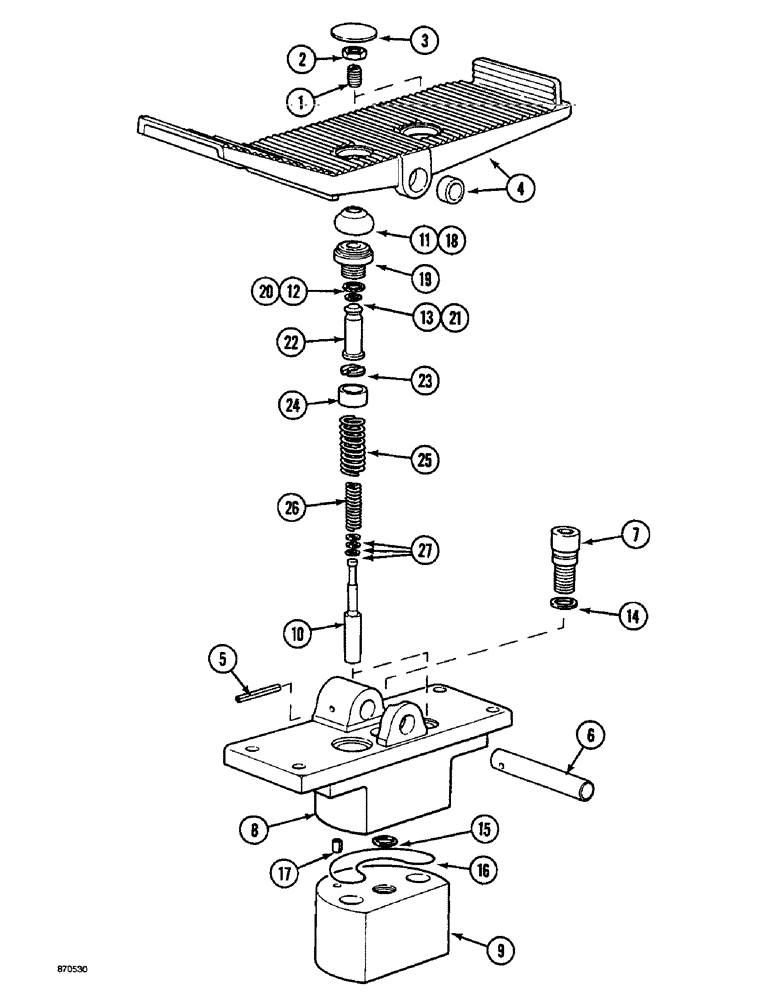 3
2
1
4
11 18
19
20 12
13 21
22
23
24
25
26
27
7
14
10
5
6
8
15
17
16
9
870530