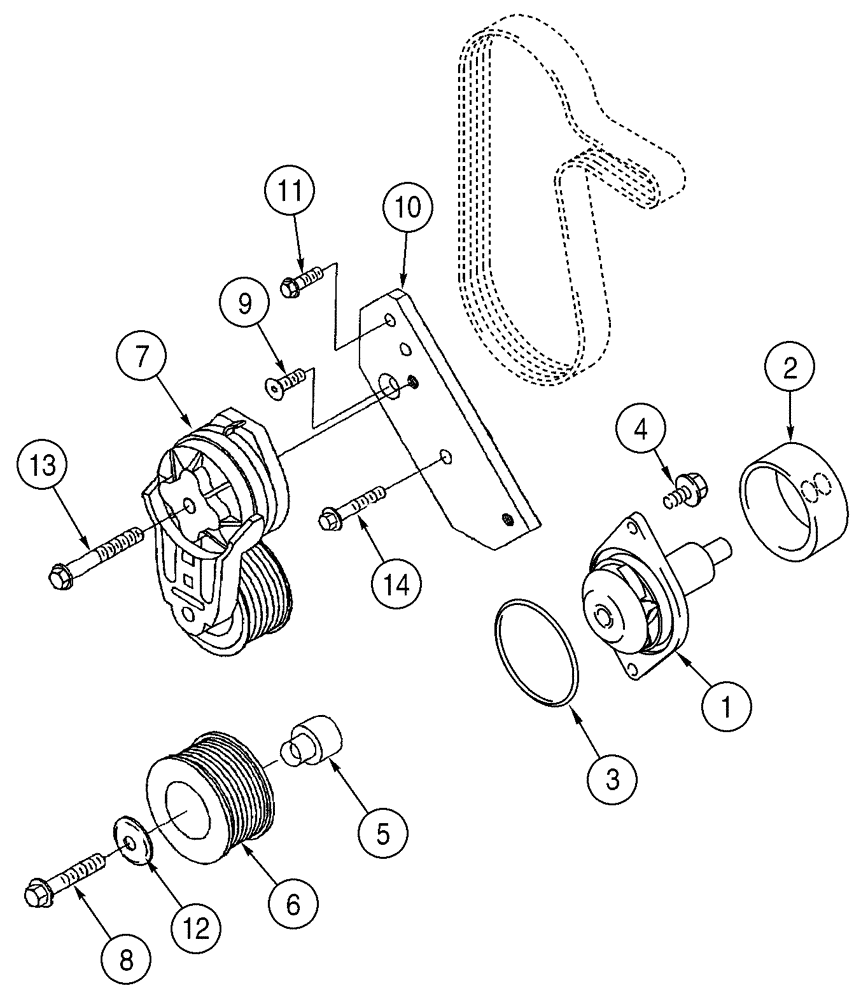 11
10
9
7
2
4
13
14
1
3
5
6
12
8