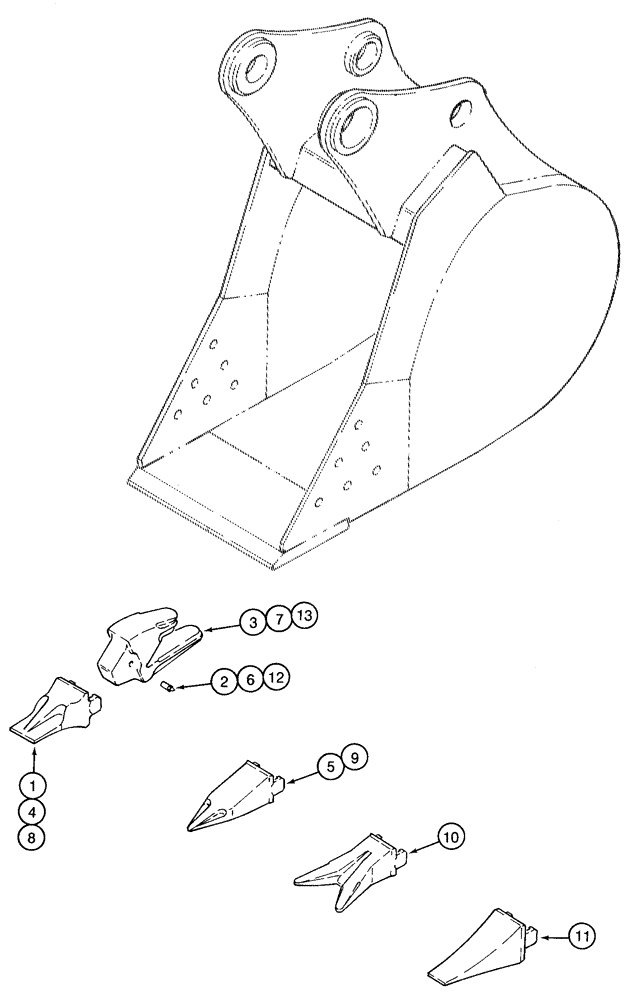 3 7 13
2 6 12
1
4
8
5 9
10
11