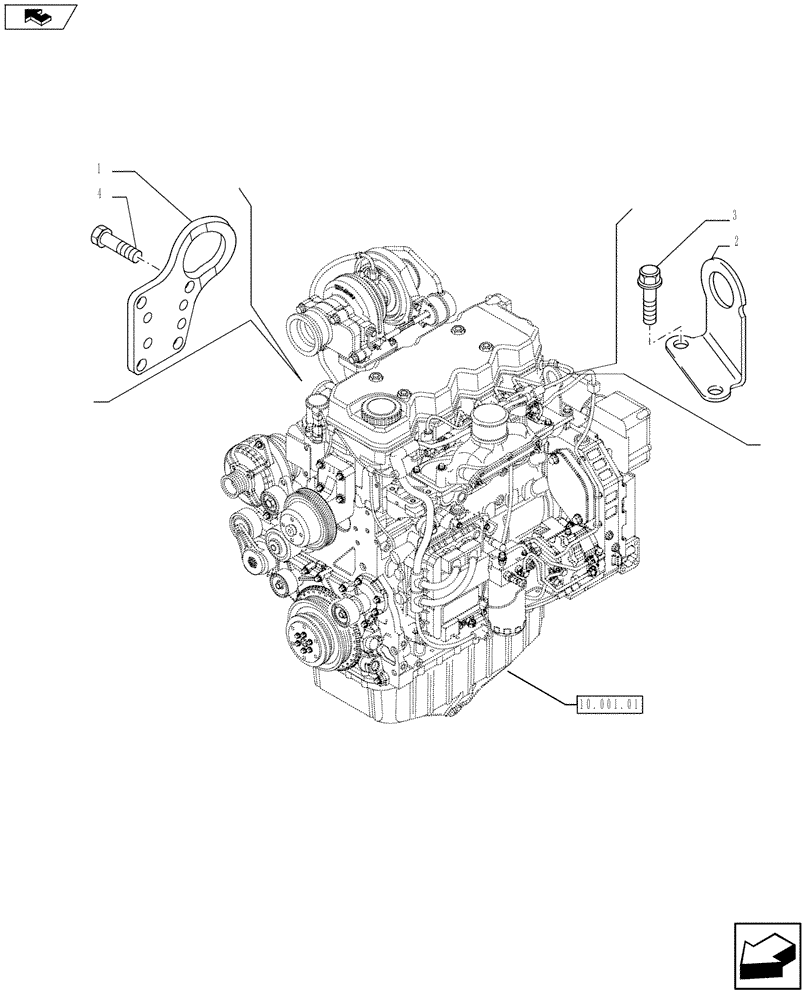 1
4
3
2
10.001.01