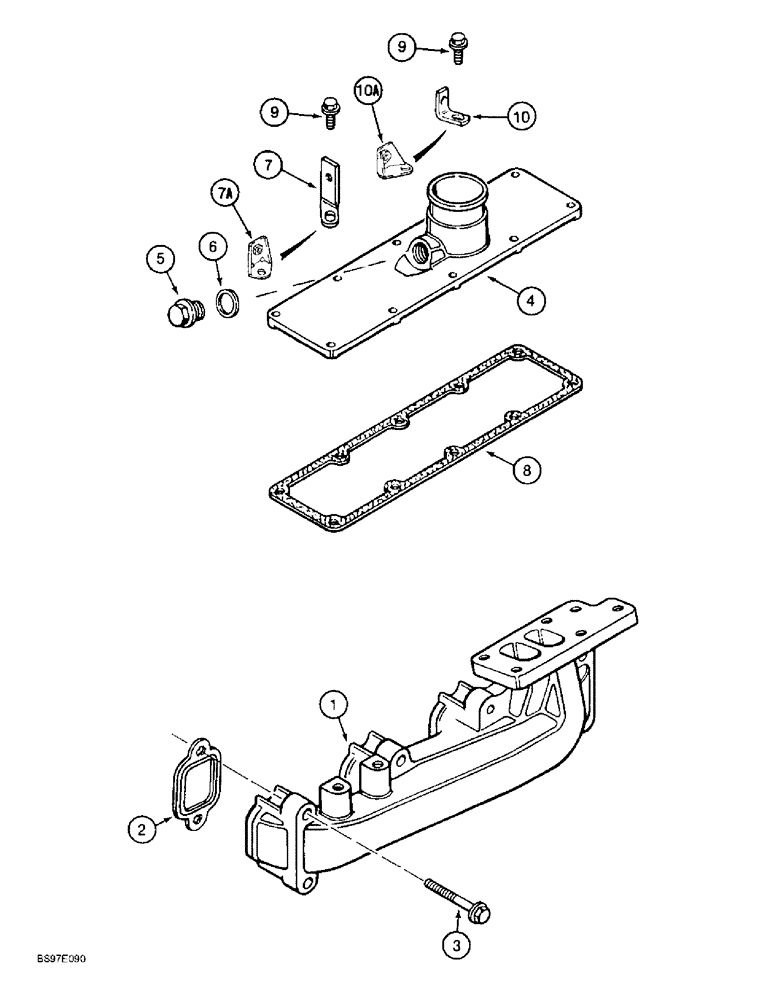 9
9
10A
10
7
7A
5
6
4
8
1
2
3
BS97E090