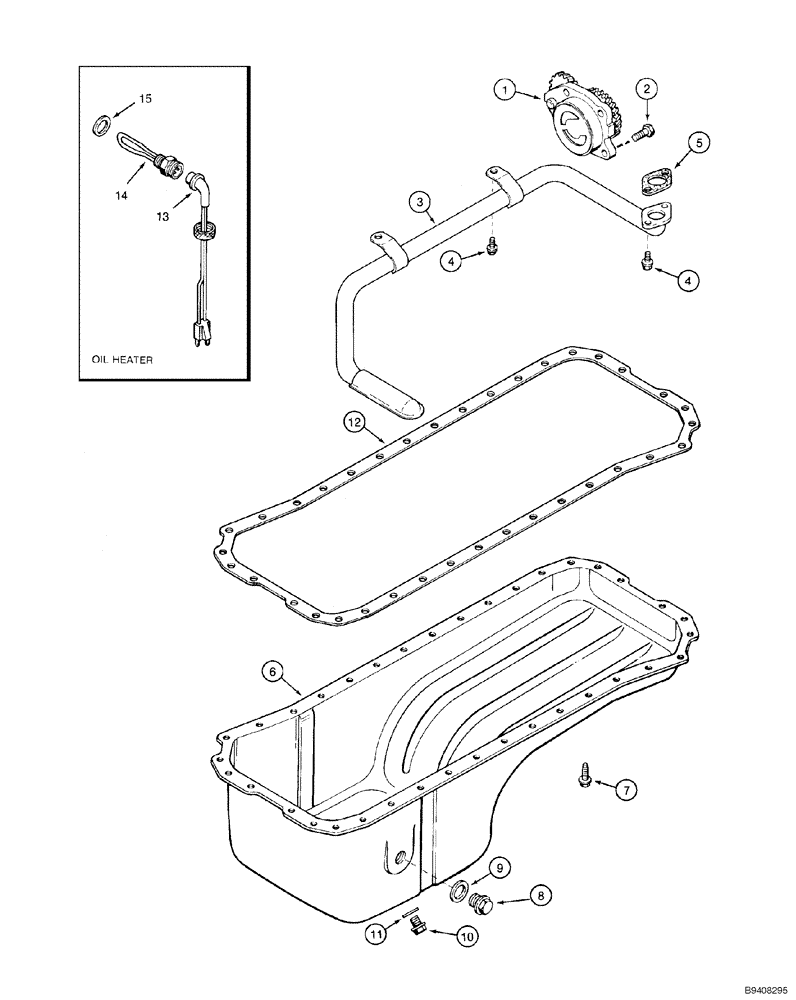 15
14
13
OIL HEATER
1
2
5
3
4
4
12
6
7
9
8
11
10
B9408295