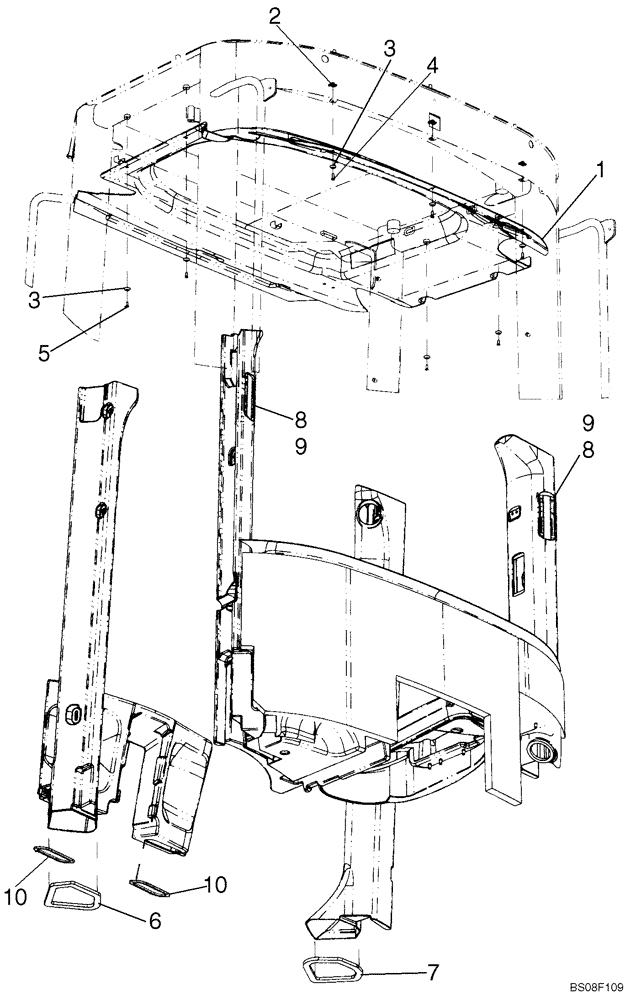 2
3
4
1
3
5
8
9
9
8
10
10
6
7
BS08F109