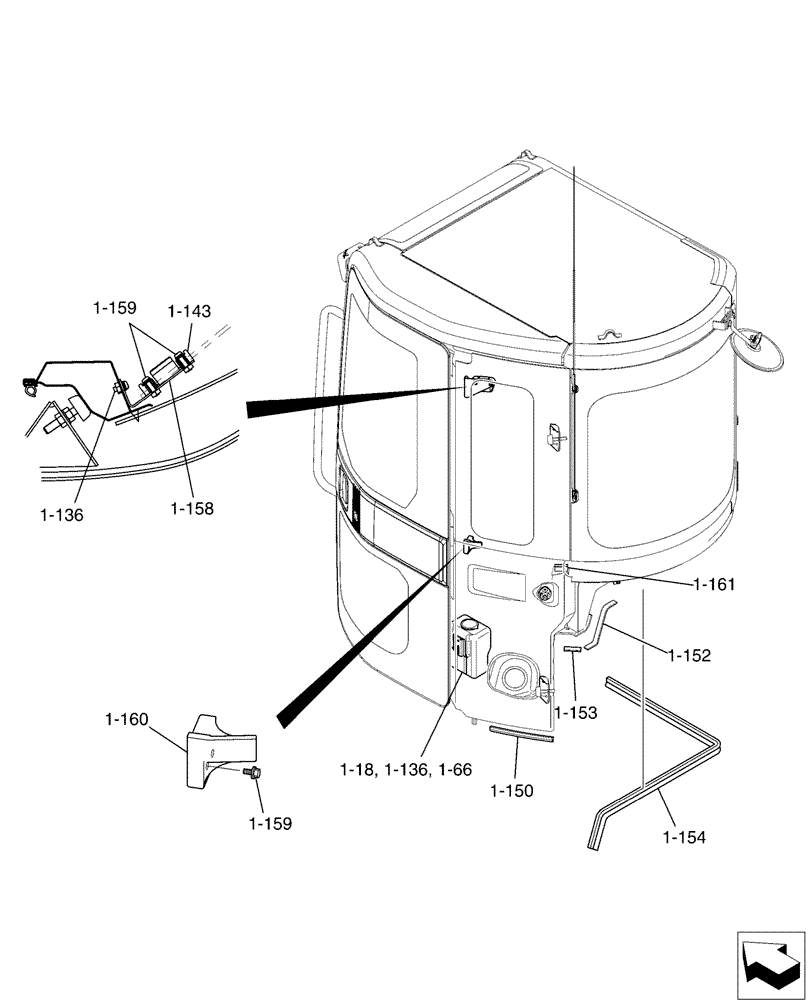 1-159
1-143
1-136
1-158
1-161
1-152
1-153
1-160
1-18, 1-136, 1-66
1-150
1-159
1-154