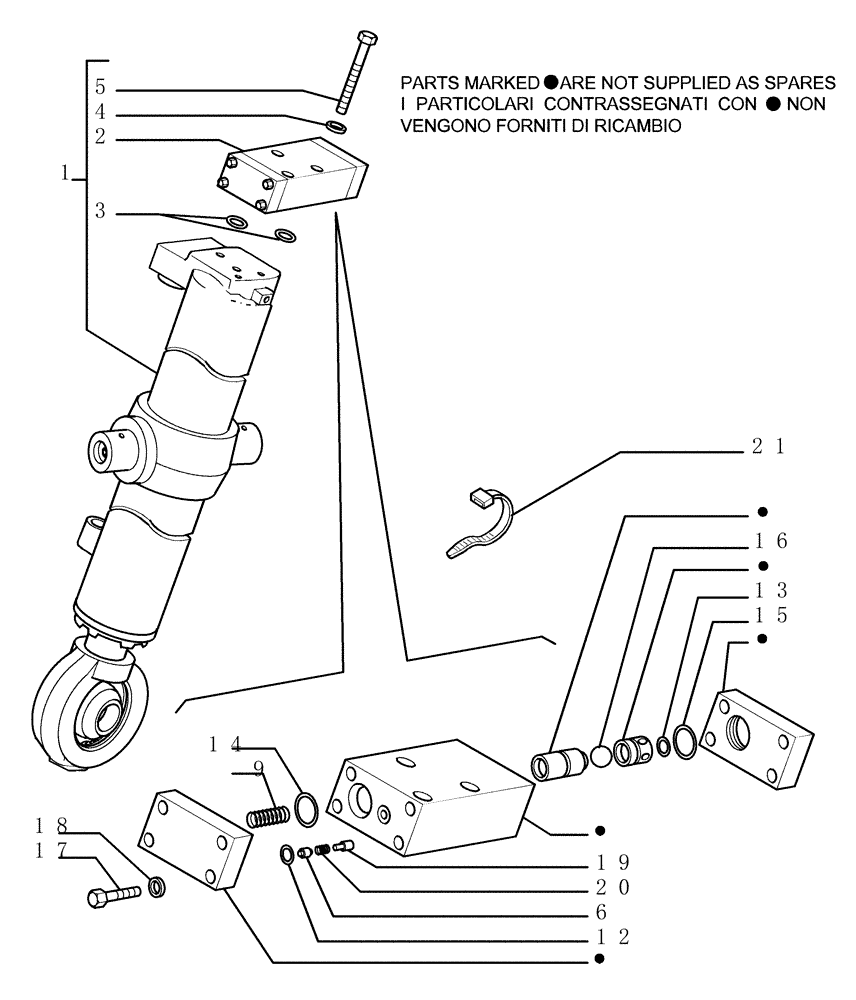 PARTS MARKED ● ARE NOT SUPPLIED AS SPARES
I PARTICOLARI CONTRASSEGNATI CON ● NON VENGONO FORNITI DI RICAMBIO

5
4
2
1
3
21
●
16
●
13
15
●
14
9
18
17
●
19
20
6
12
●