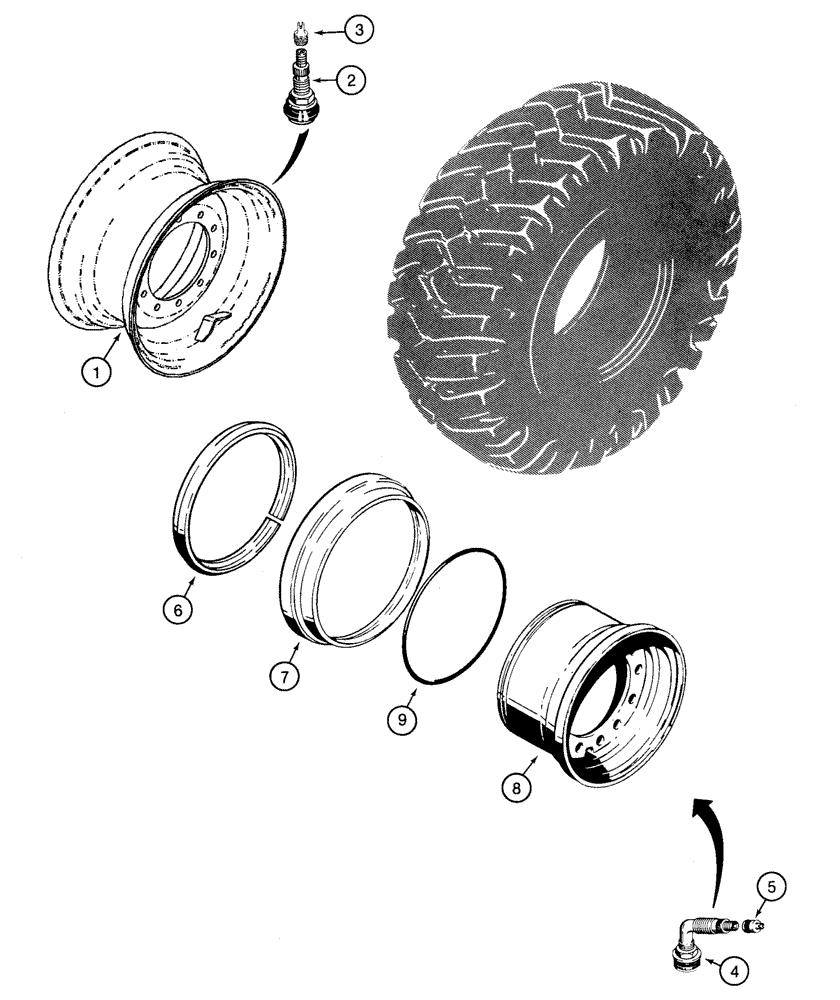 3
2
1
6
7
9
8
5
4