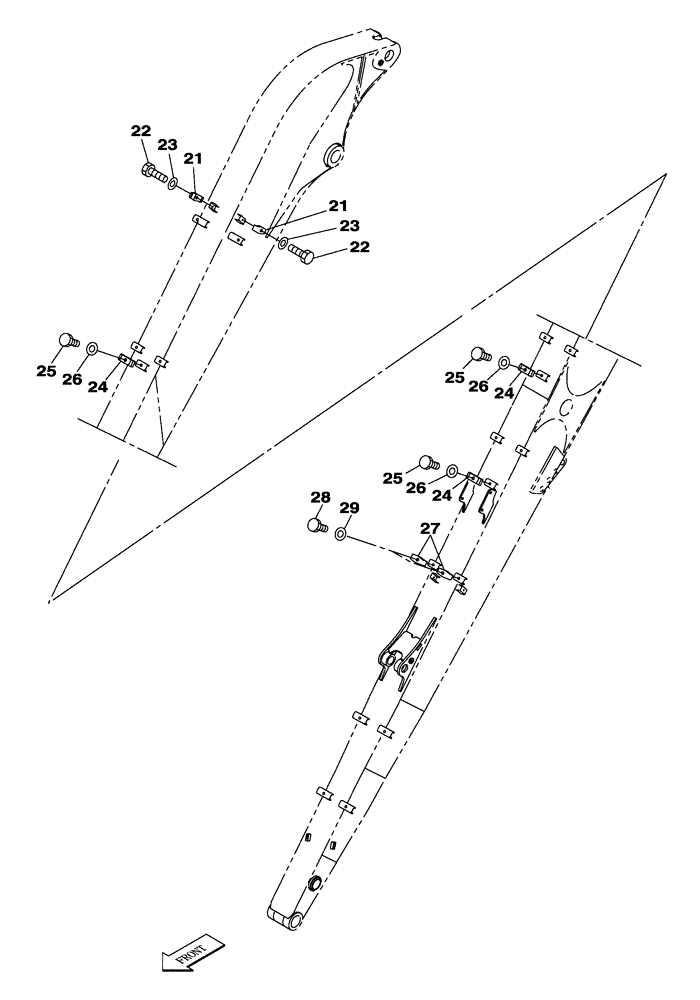 22
23
21
21
23
22
25
26
24
25
26
24
25
26
24
28
29
27
FRONT