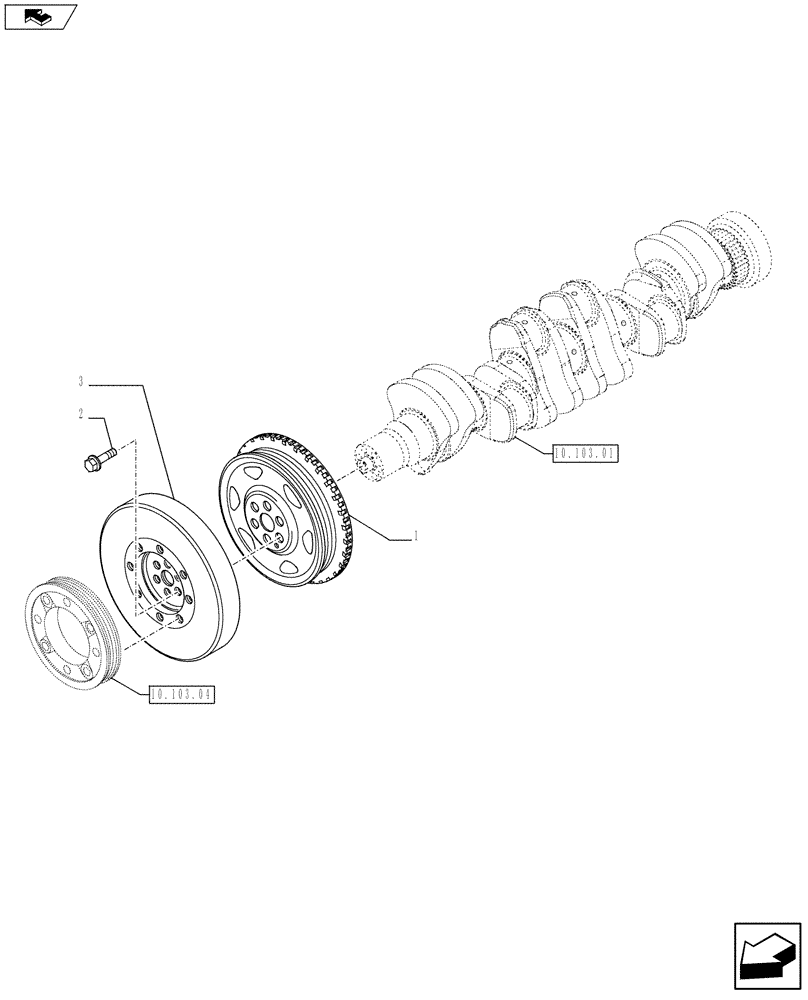 3

2

10.103.01

1

10.103.04