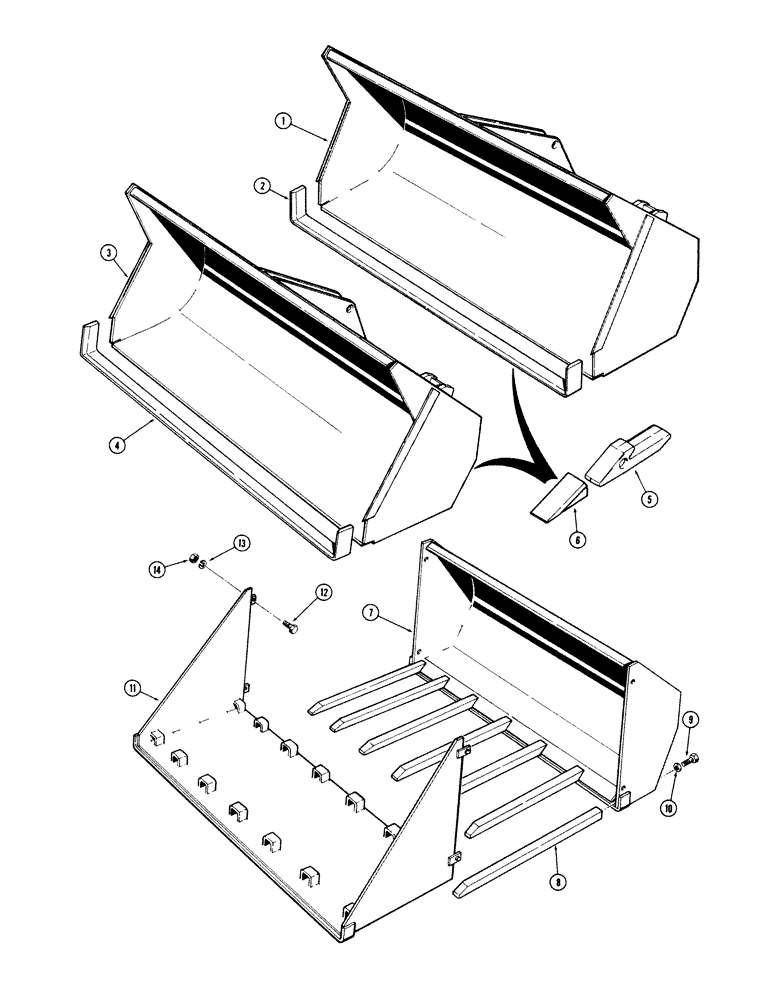 1
2
3
4
5
6
14
13
12
7
11
9
10
8