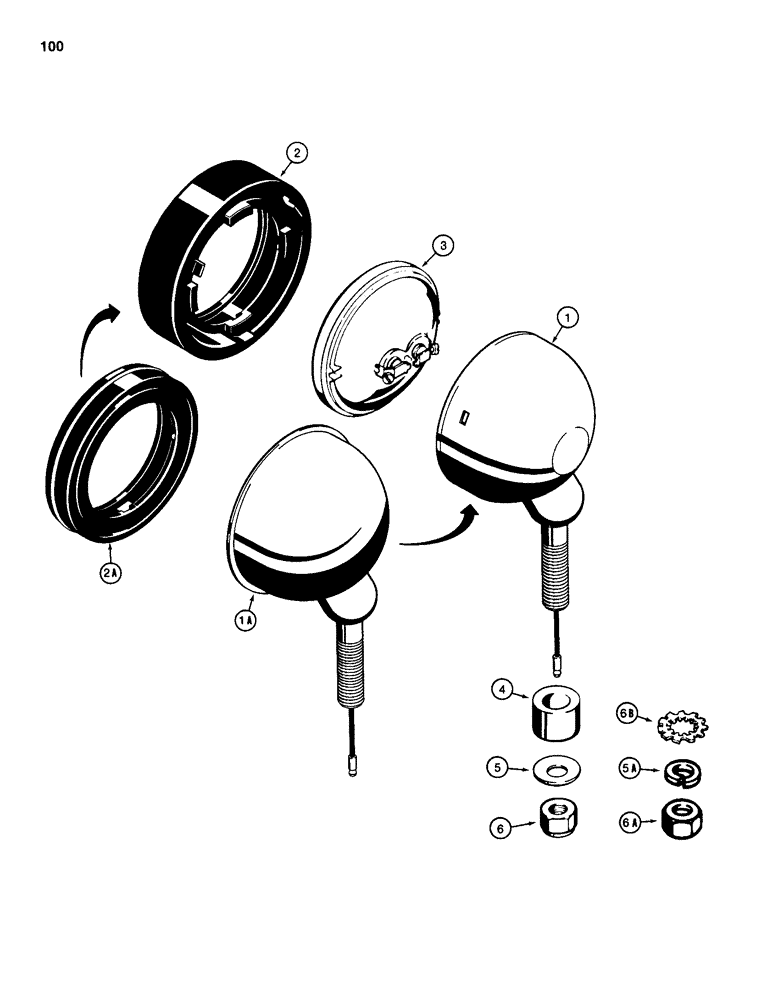 100

2

3

1

2A

1A

4

6B

5

5A

6

6A