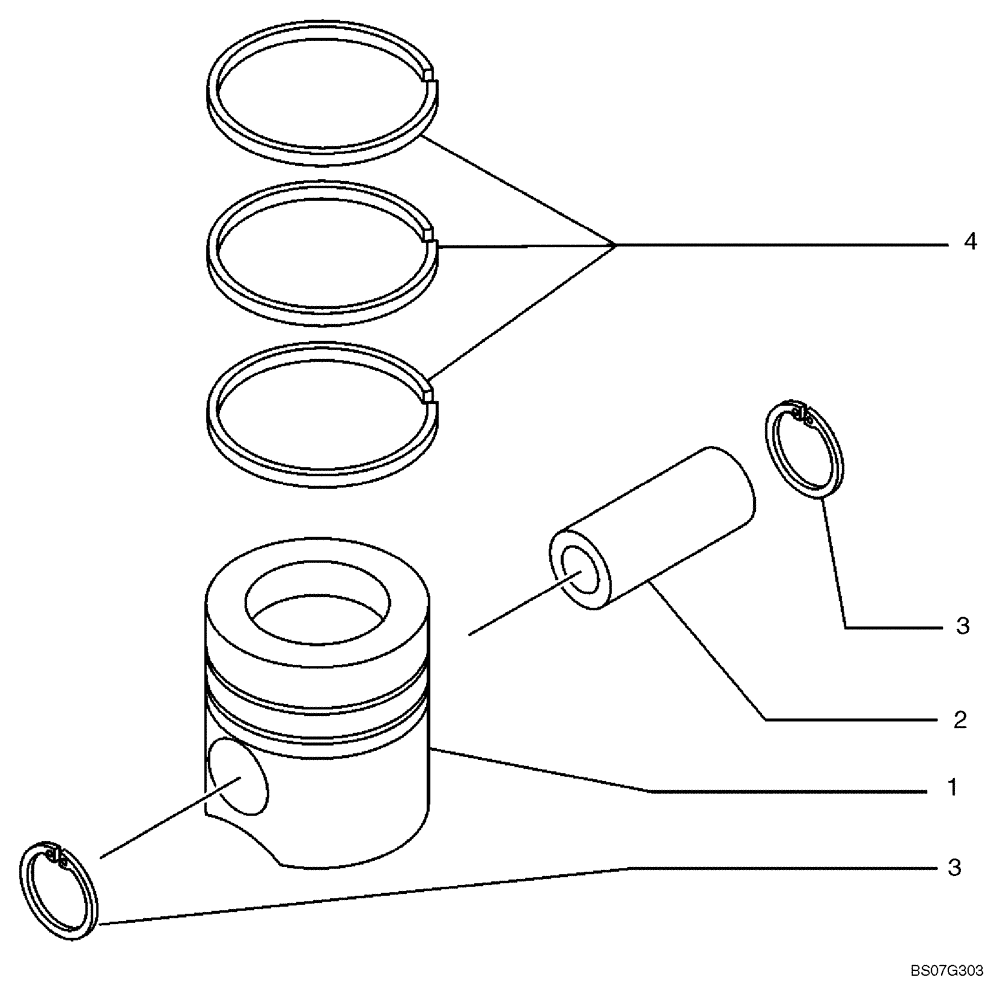 4

3

2

1

3

BS07G303