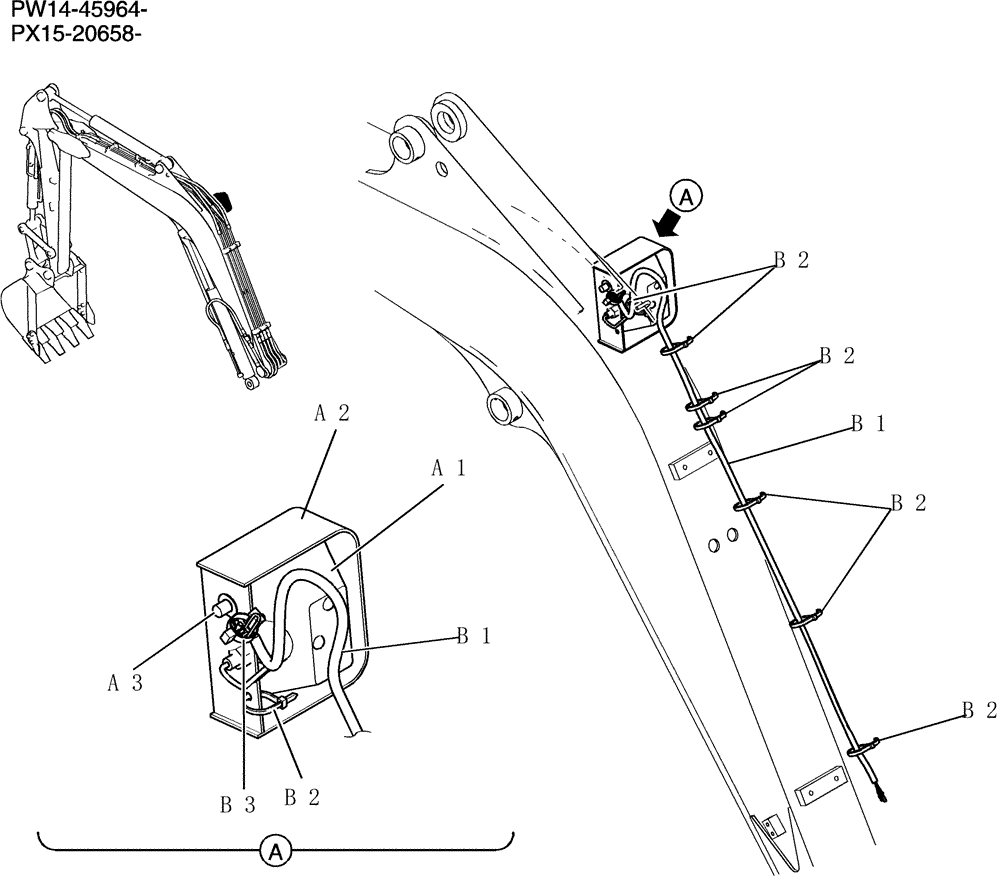 PW14-45964-
PX15-20658-

A

B 2

B 2

B 1

B 2

B 2

A 2

A 1

B 1

A 3

B 3

B 2

A