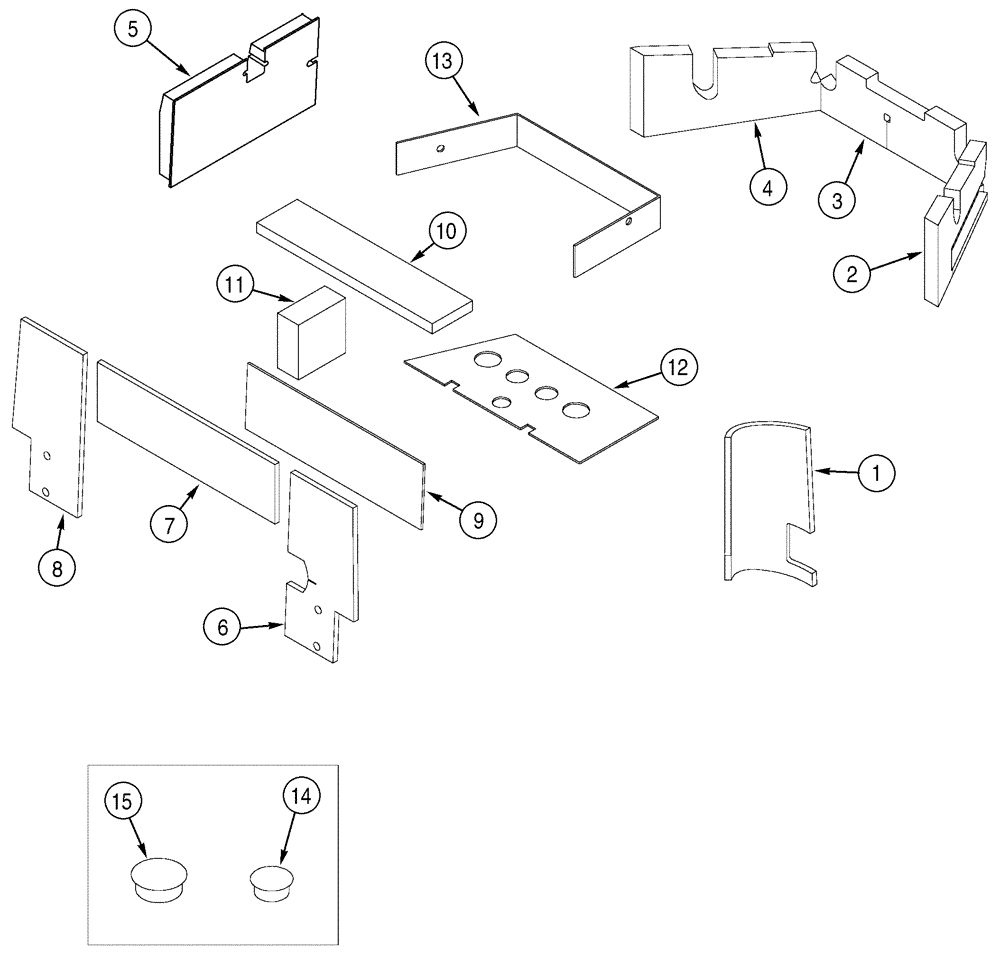 5
13
4
3
2
10
11
12
1
8
7
9
6
15
14