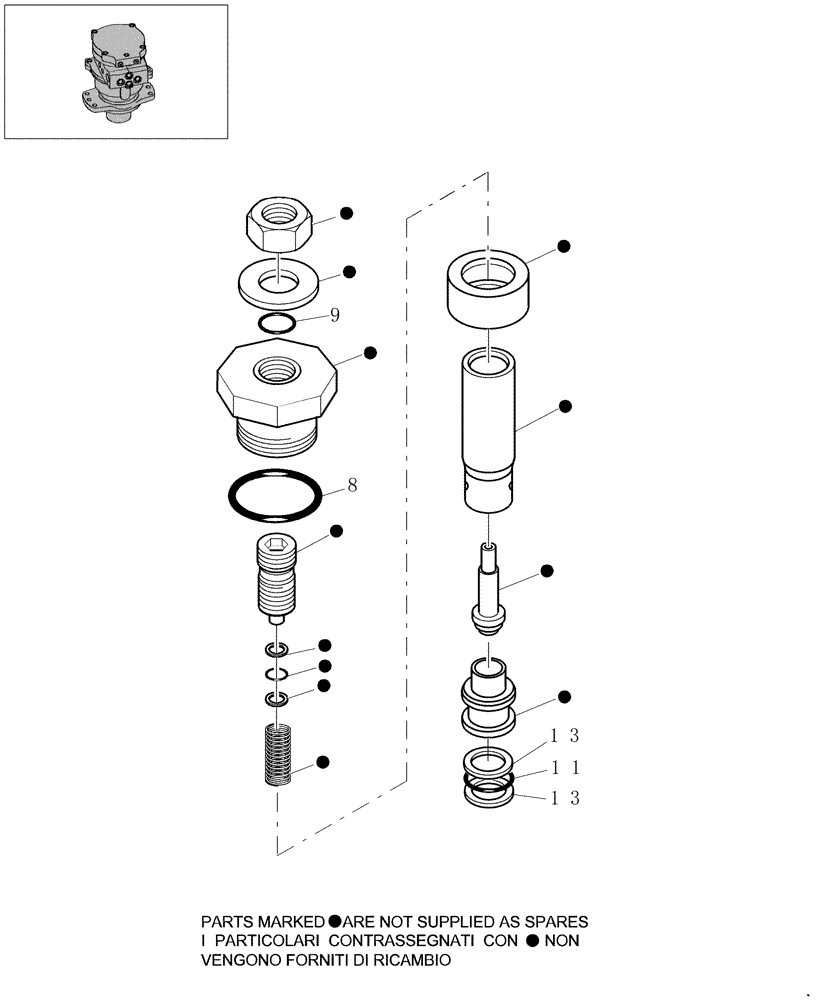 9

8

13

11

13

PARTS MARKED ● ARE NOT SUPPLIED AS SPARES
I PARTICOLARI CONTRASSEGNATI CON ● NON VENGONO FORNITI DI RICAMBIO