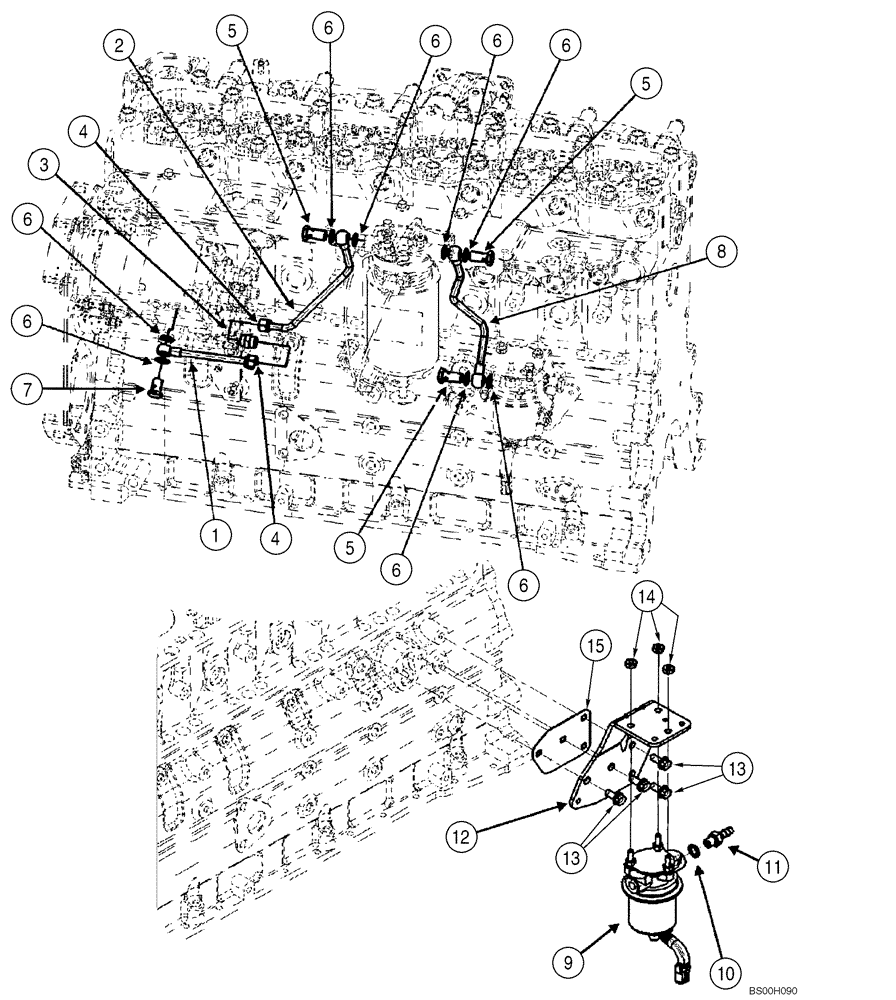 2
5
6
6
6
6
5
4
3
6
8
6
7
1
4
5
6
6
14
15
13
12
13
11
9
10
BS00H090