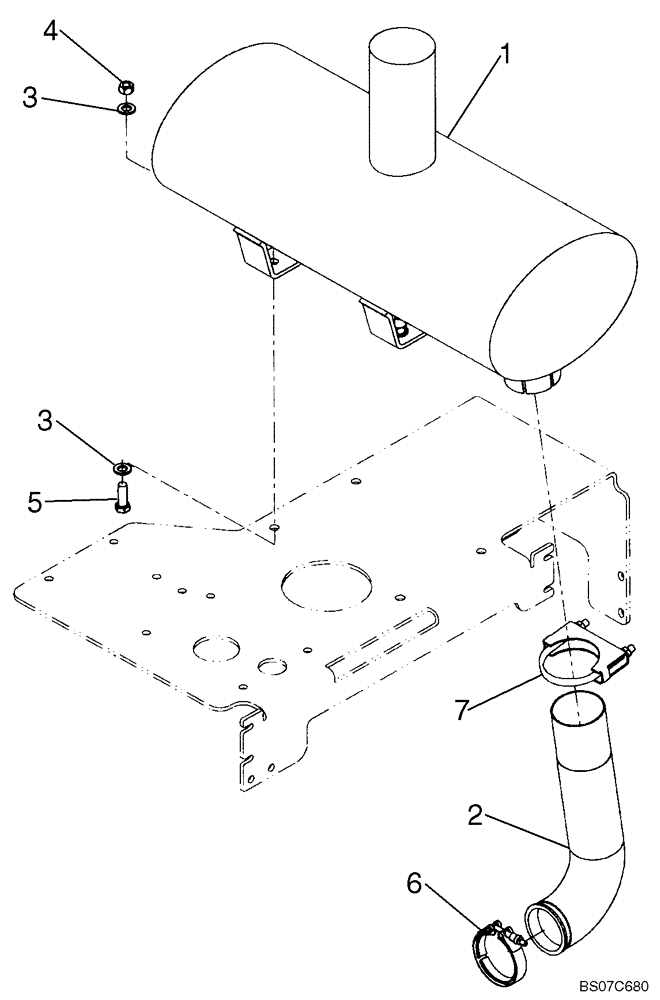 4
3
1
3
5
7
2
6
BS07C680