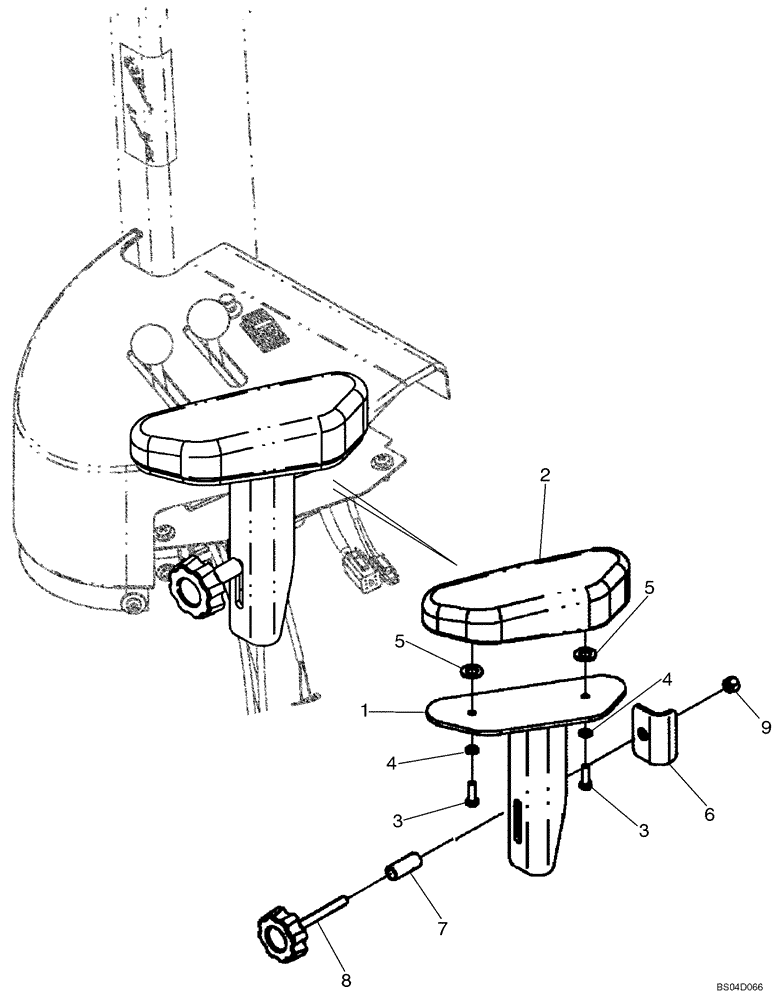 2
5
5
1
4
4
9
3
3
6
7
8
BS04D066