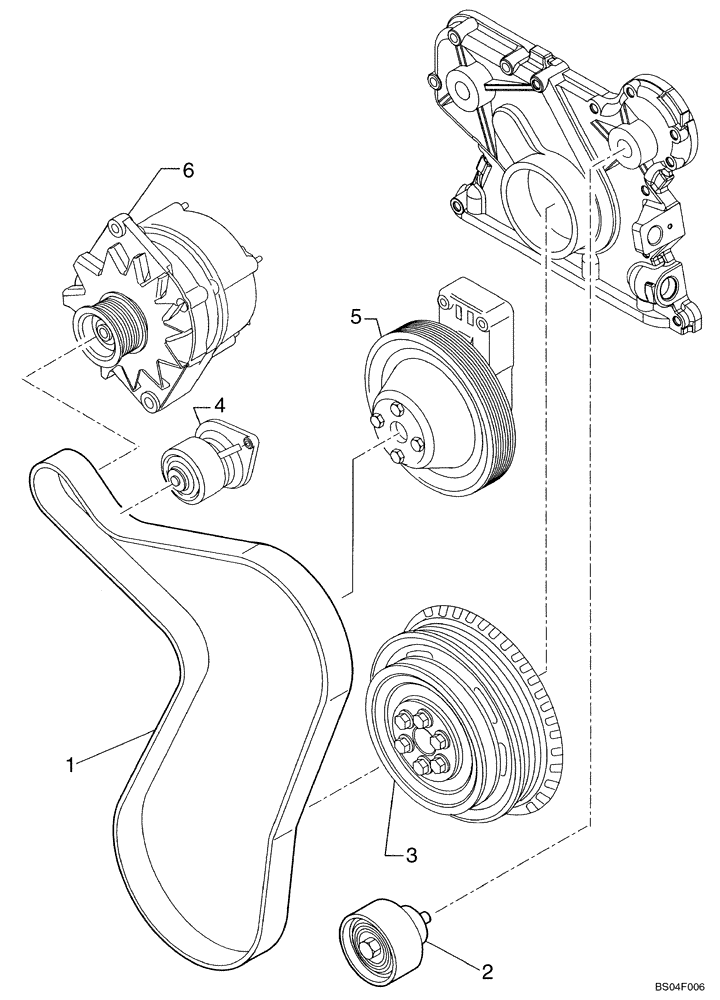 6
5
4
1
3
2
BS04F006