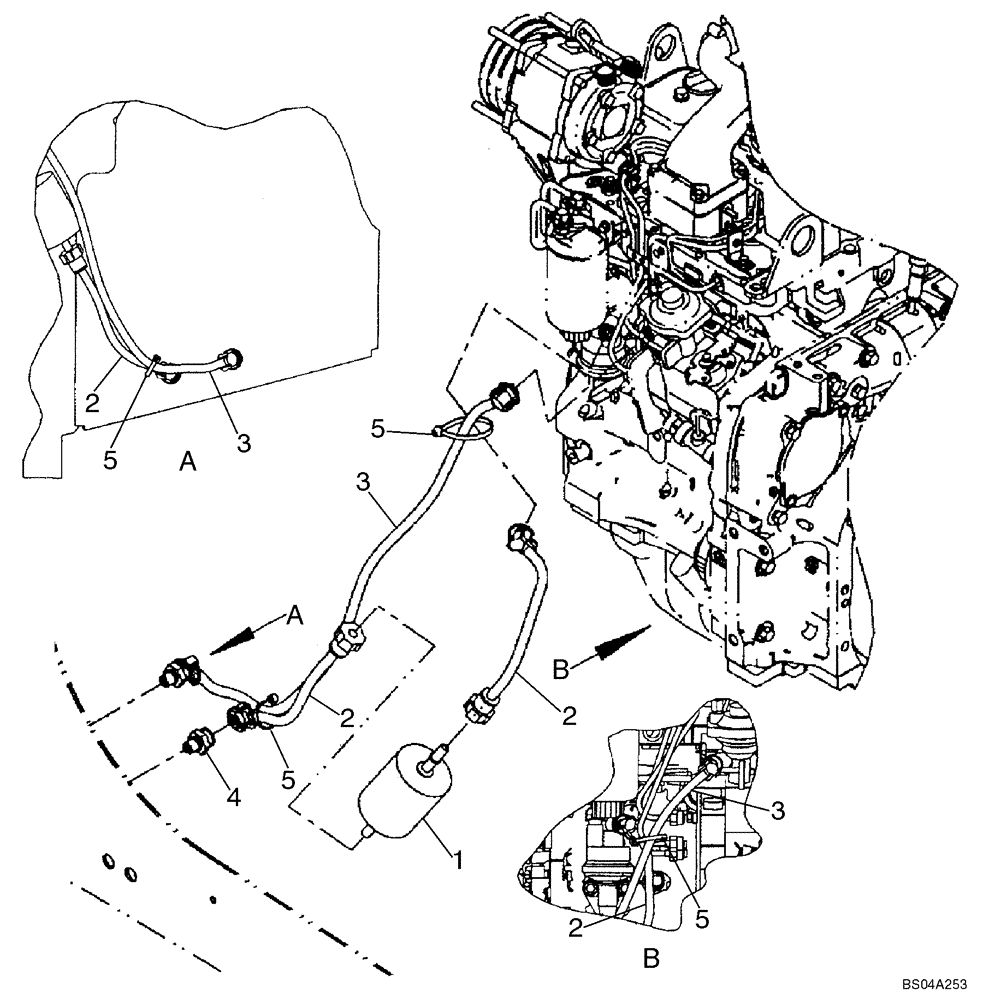 2
5
3
A
5
3
A
B
2
2
5
4
1
3
5
2
B
BS04A253