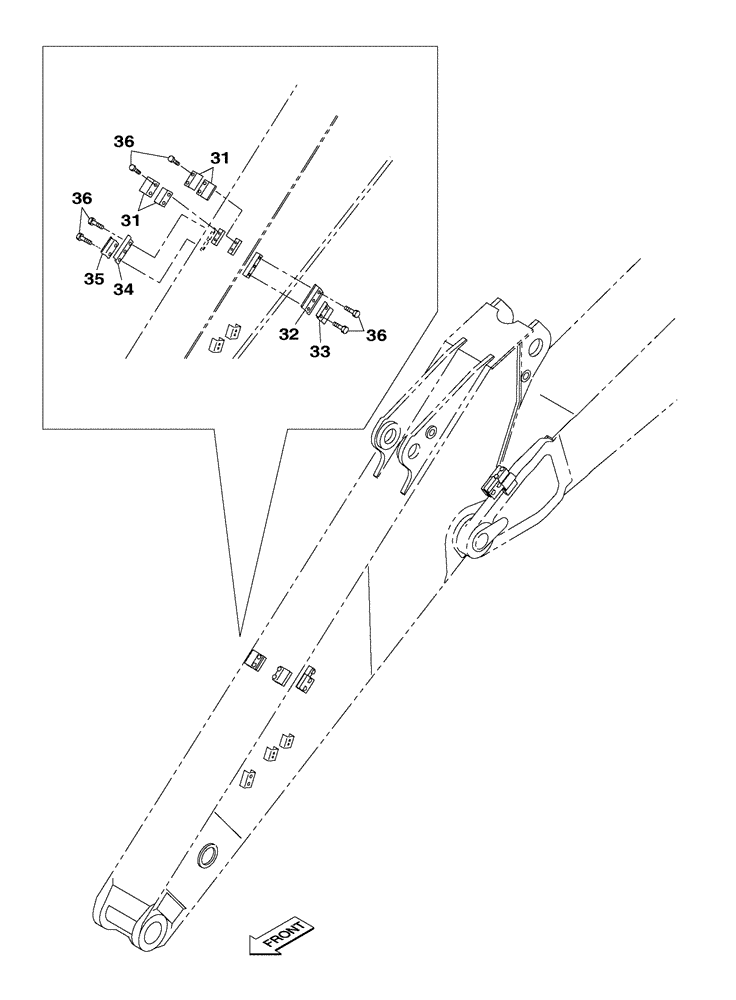 36
31
36
31
35
34
32
33
36
FRONT