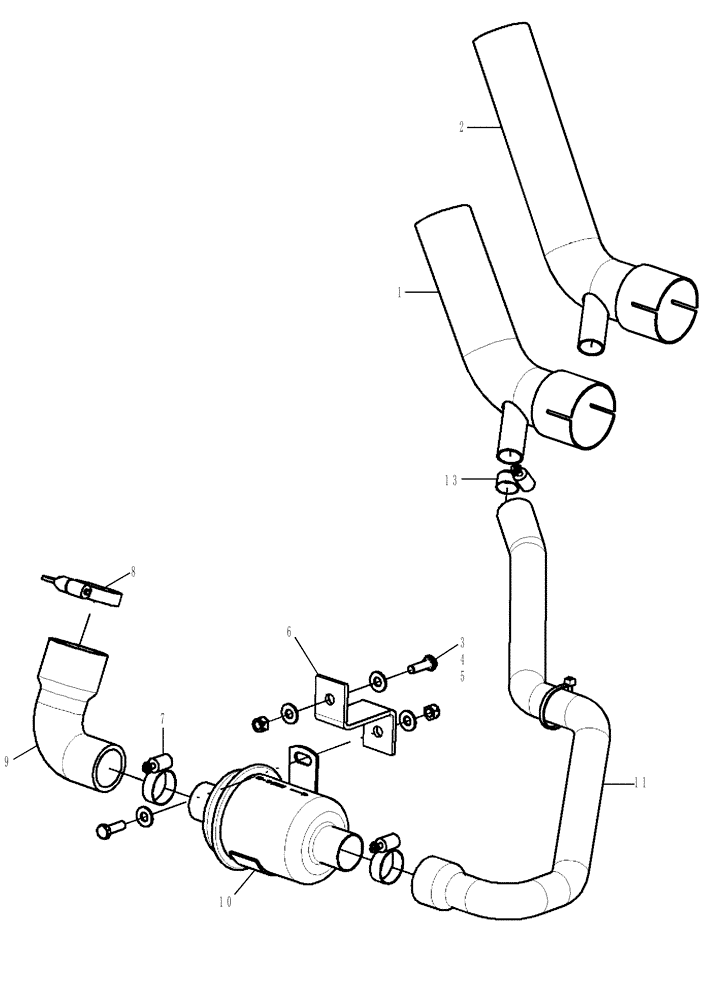 2
1
13
8
6
3
4
5
7
9
11
10