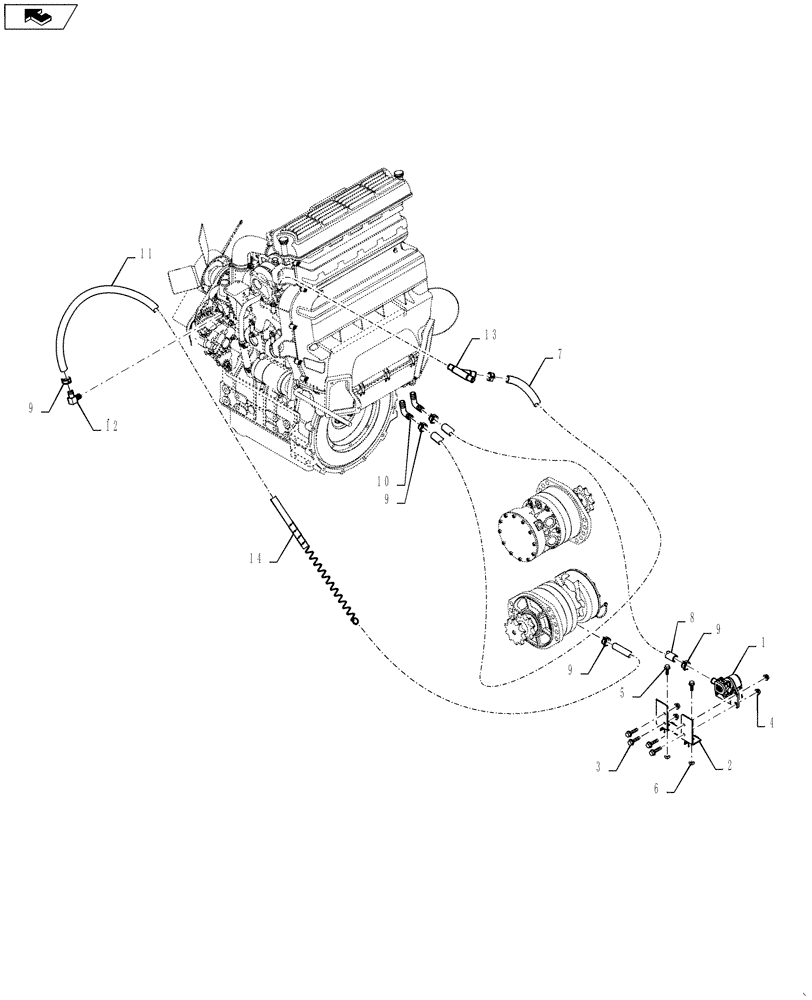 11
9
12
13
7
10
9
14
8
9
1
9
5
4
3
2
6