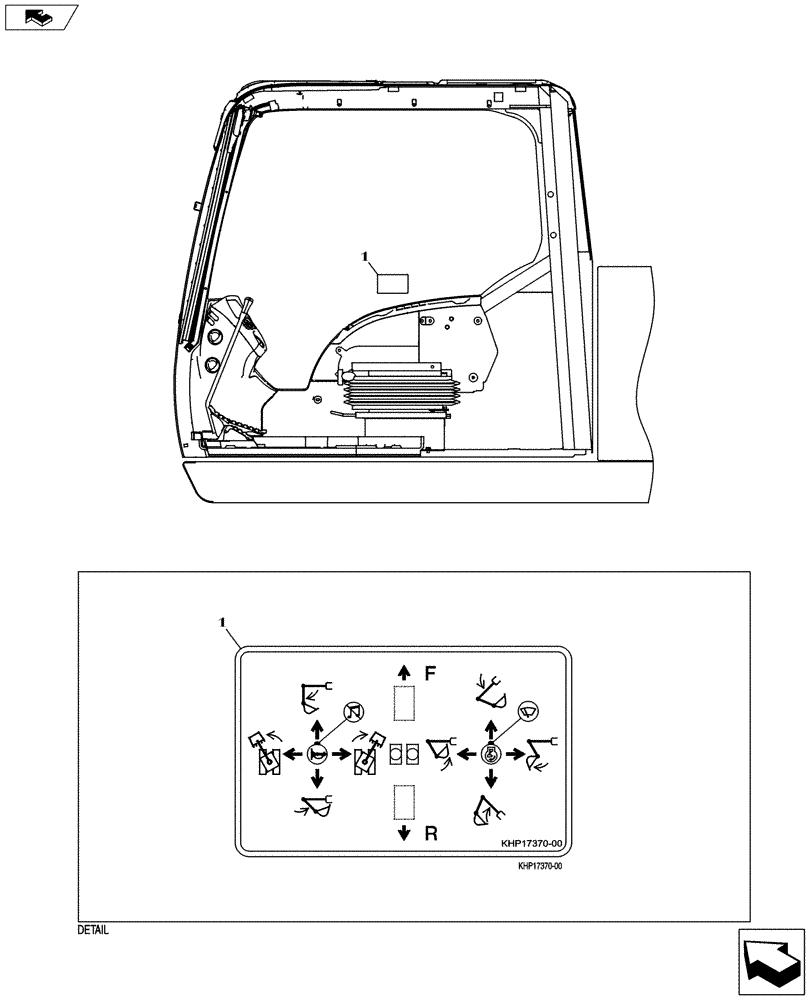 1

1

F

R

KHP17370-00

KHP17370-00

DETAIL