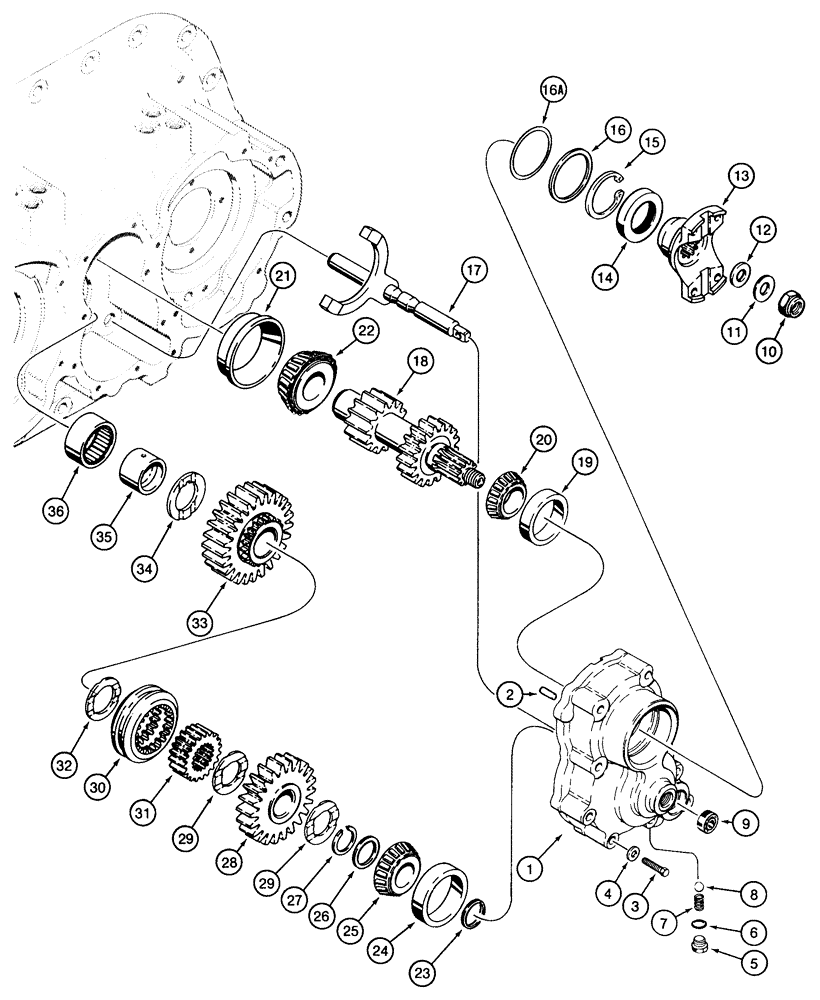 16A
16
15
13
12
14
11
10
17
21
22
18
20
19
36
35
34
33
2
32
30
31
29
28
29
27
26
25
24
23
1
9
4
3
8
7
6
5