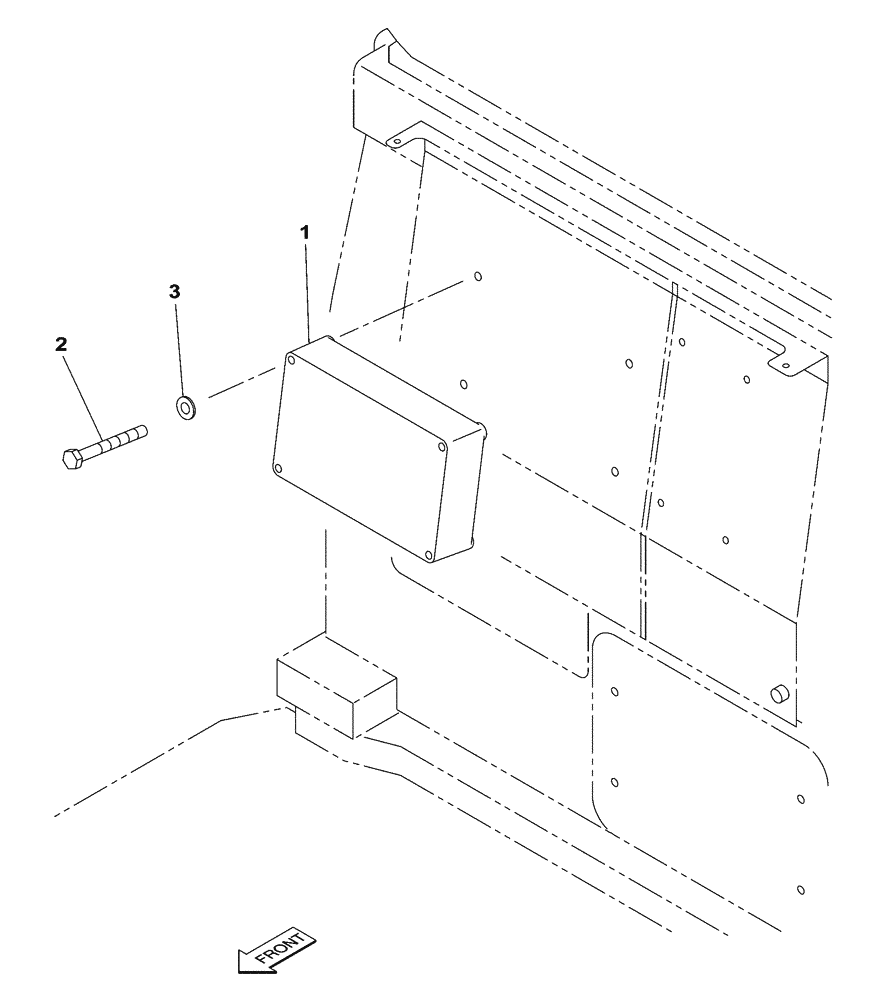 1
3
2
FRONT