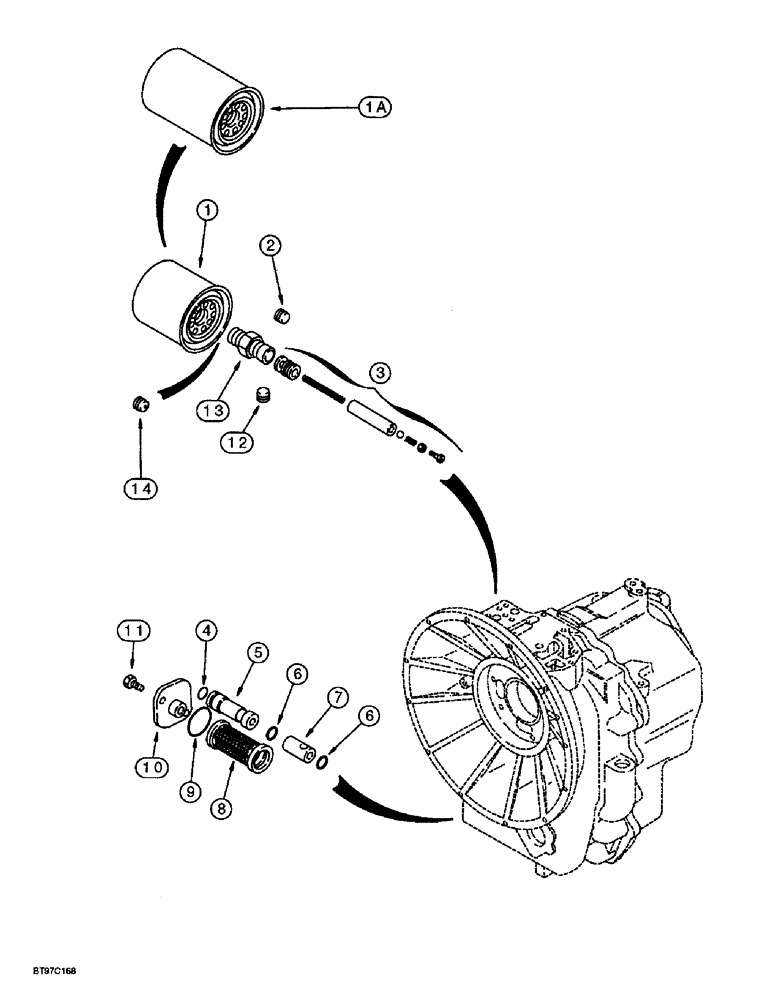 1A
1
2
3
13
12
14
11
4
5
6
7
6
10
9
8
BT97C168