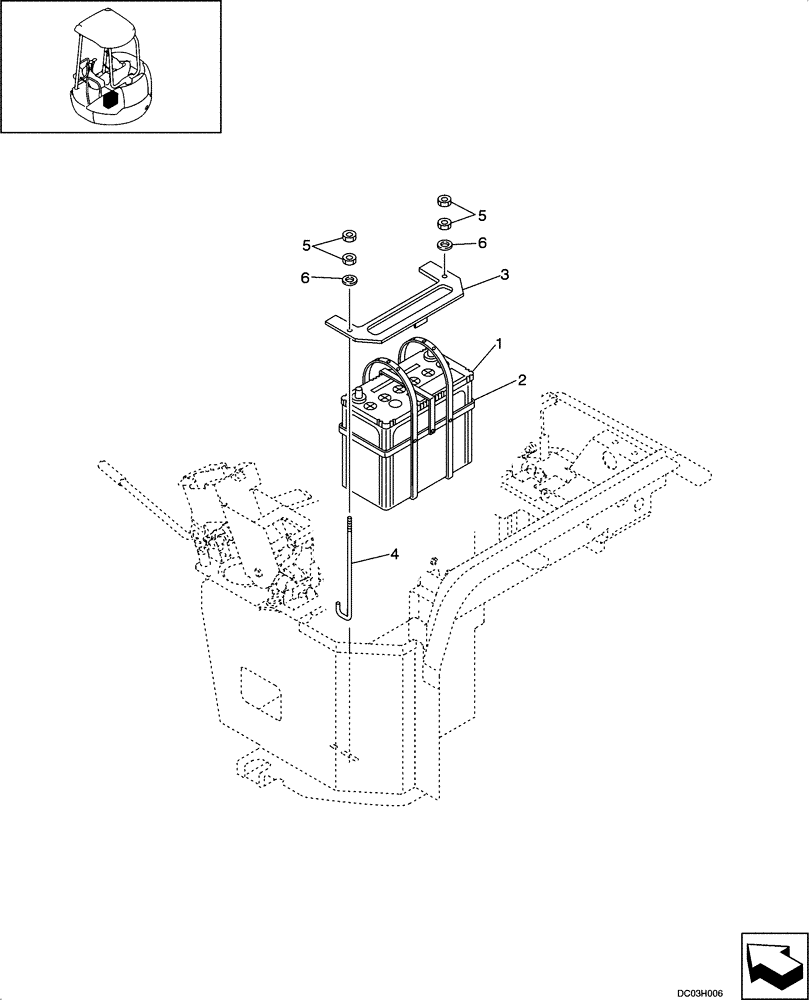 5
5
6
6
3
1
2
4
DC03H006