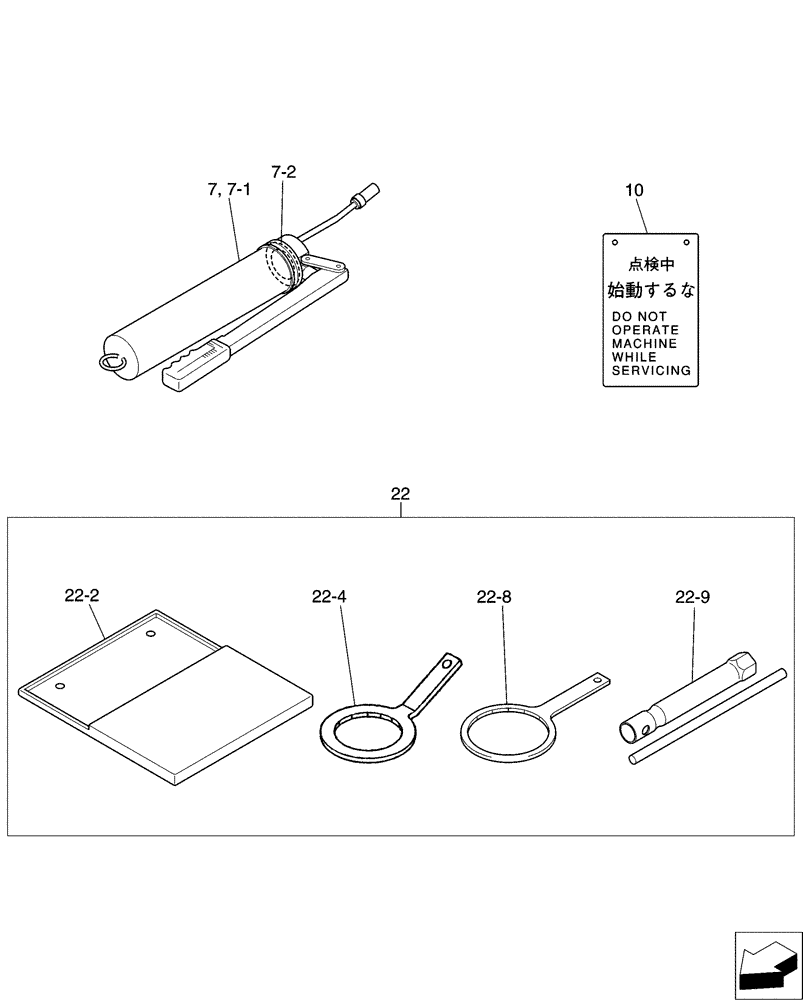 7, 7-1
7-2
10
点検中
始動するな
DO NOT OPERATE MACHINE WHILE SERVICING
22
22-2
22-4
22-8
22-9