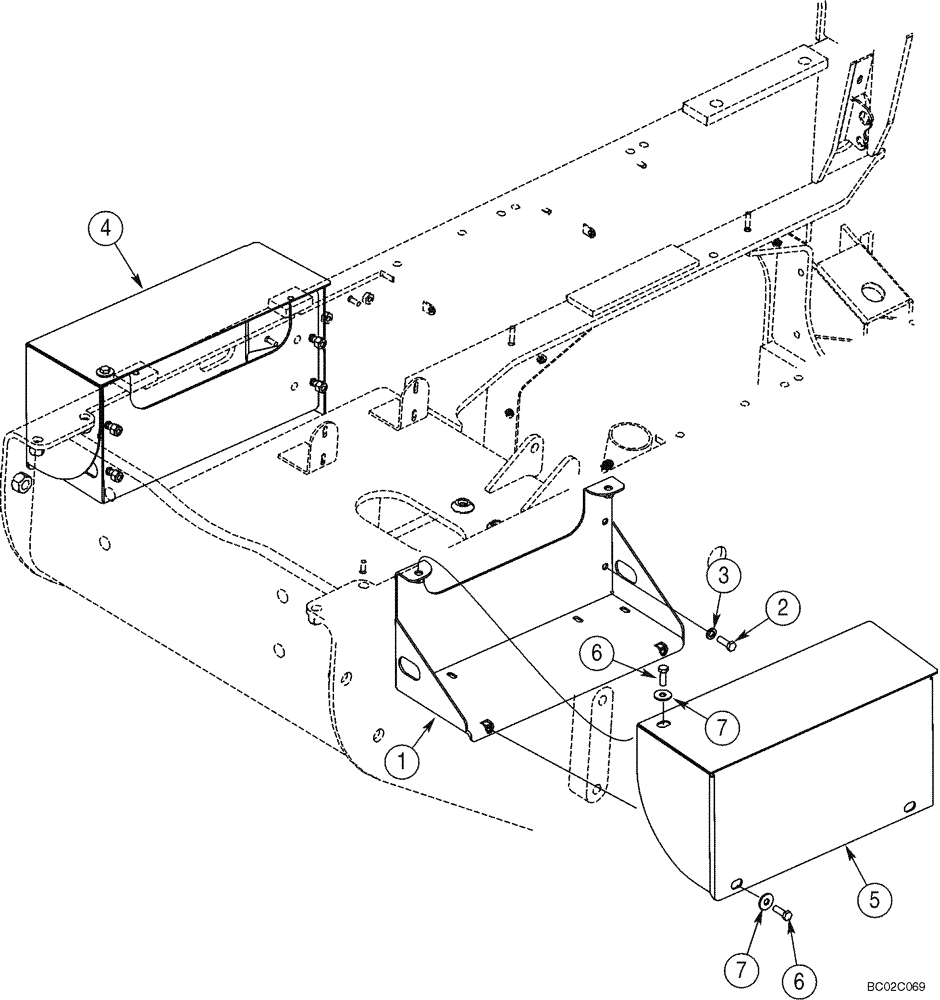 4
3
2
6
7
1
5
7
6
BC02C069