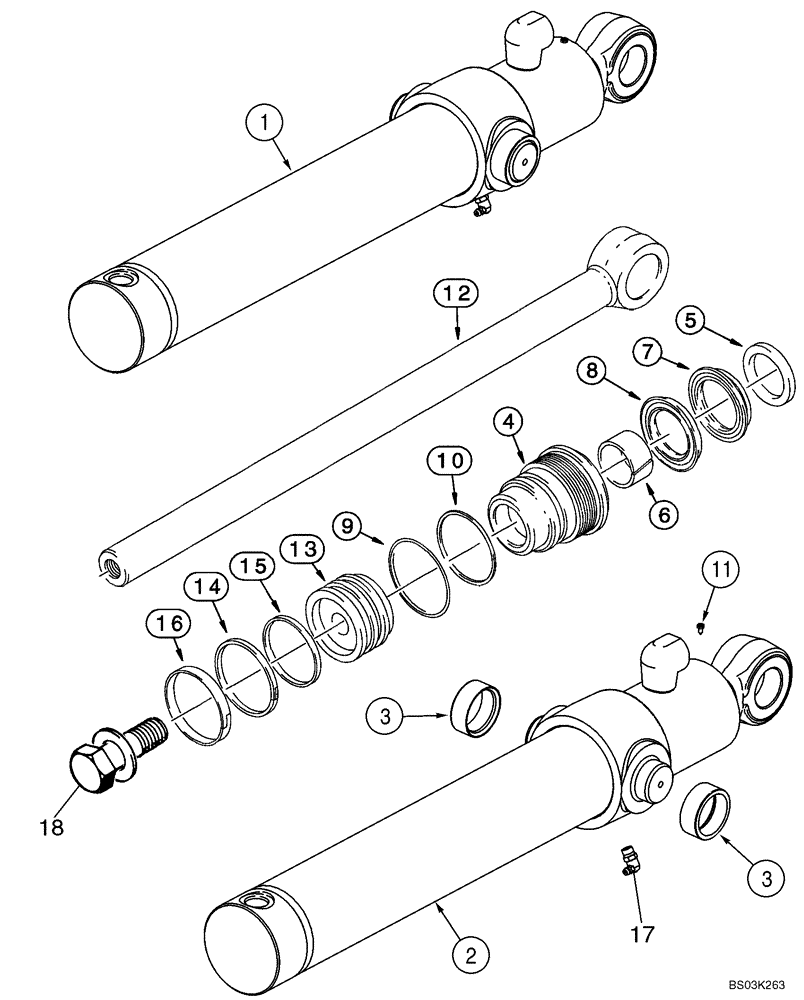 1
12
5
7
8
4
10
6
9
13
15
14
16
11
3
18
3
17
2
BS03K263