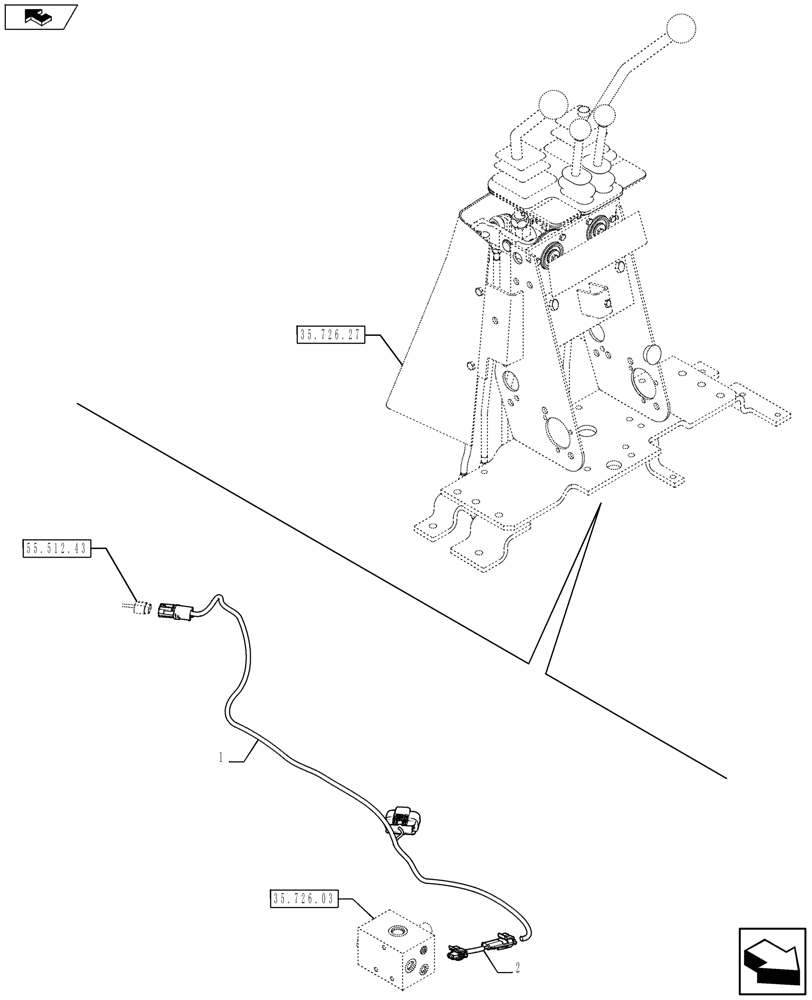 35.726.27

55.512.43

1

35.726.03

2