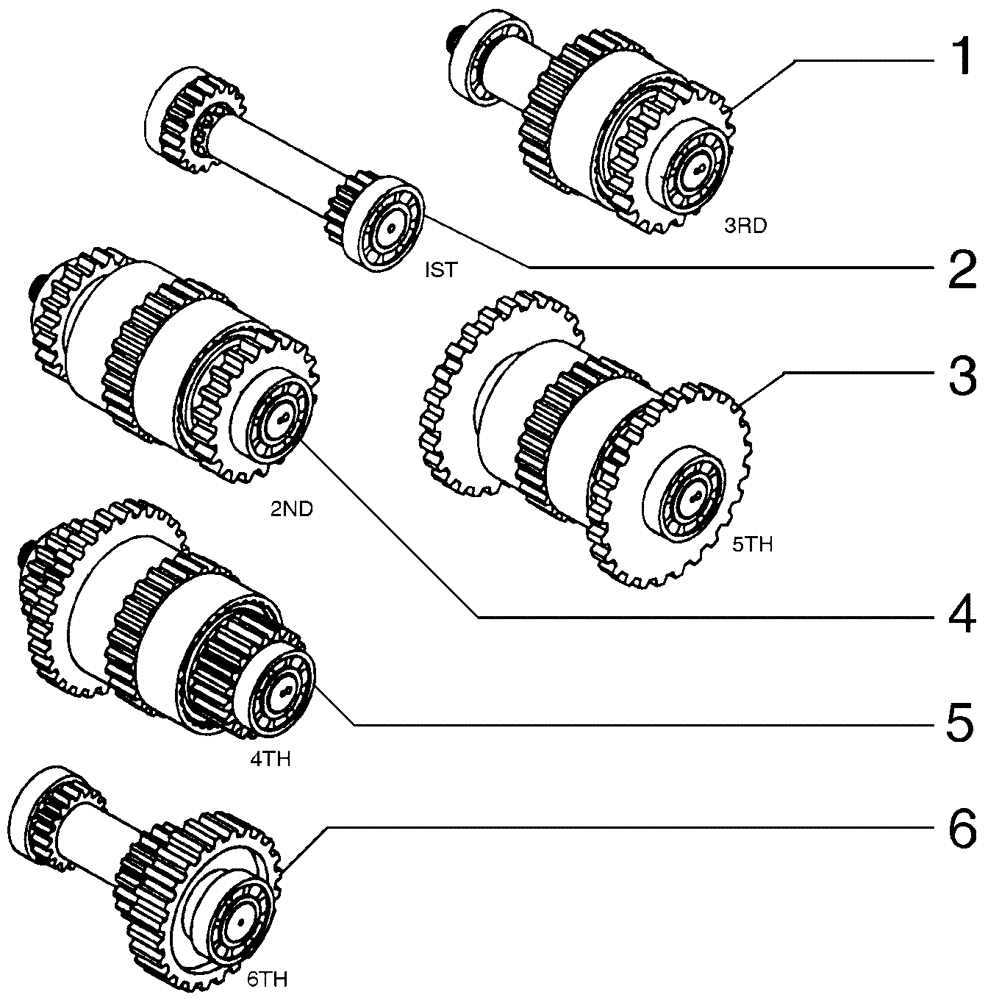 1
3RD
IST
2
3
2ND
5TH
4
5
4TH
6
6TH