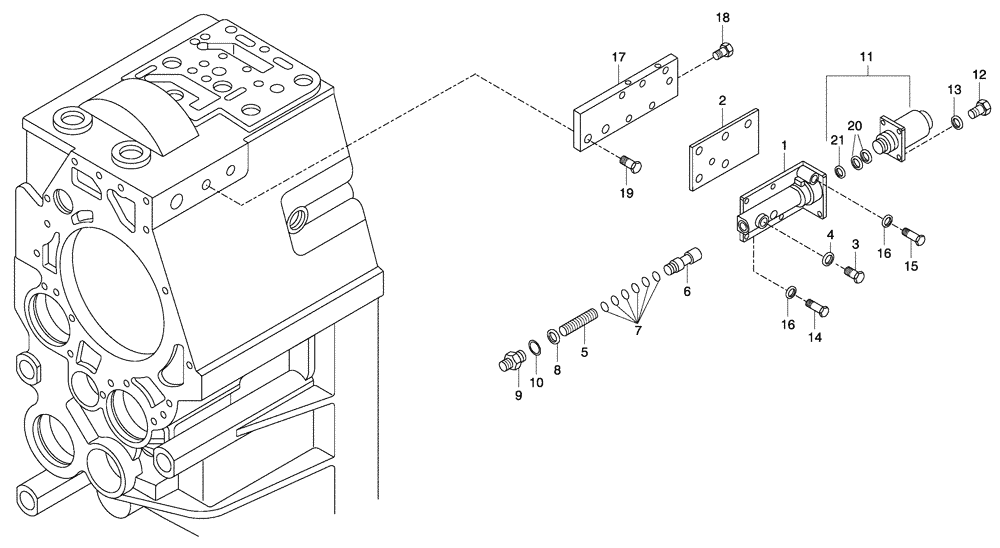 18
17
11
12
13
2
21
20
1
19
4
3
16
15
6
7
16
14
5
8
10
9