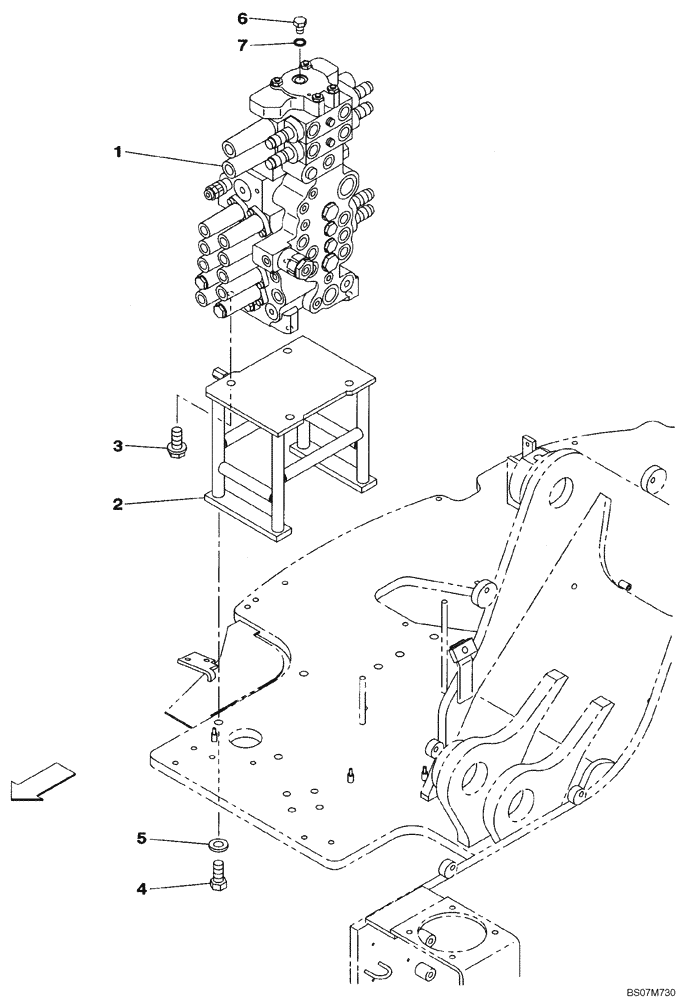 6
7
1
3
2
5
4
BS07M730