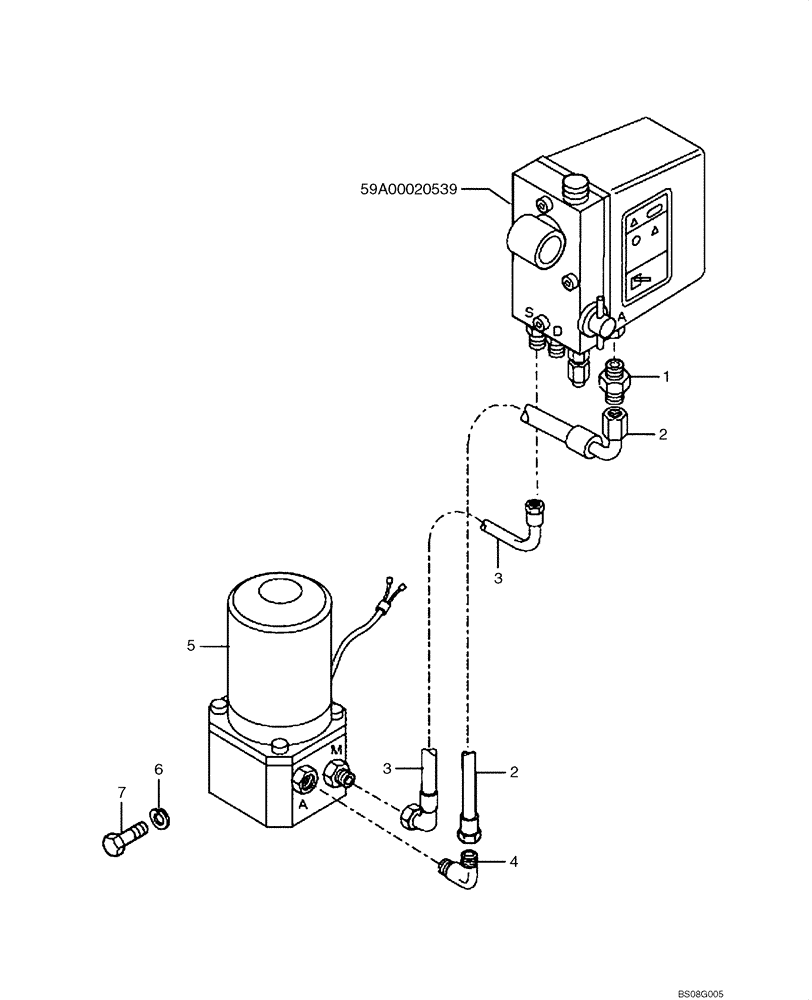 59A00020539
S
D
A
1
2
3
5
M
A
3
2
6
7
4
BS08G005