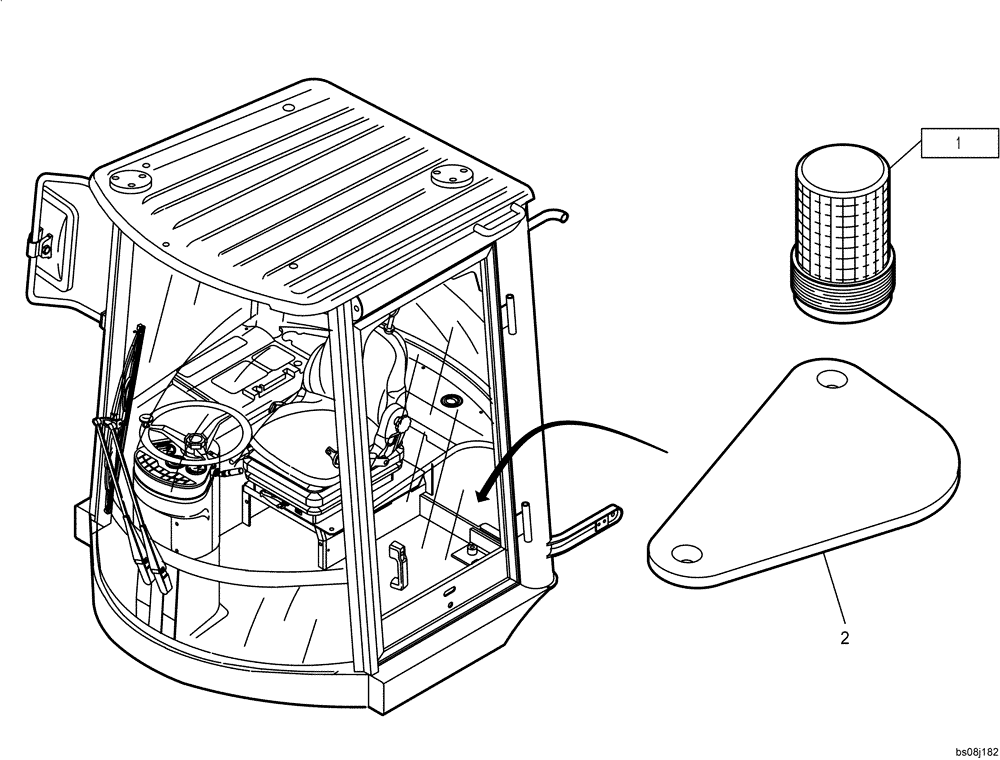 1

2

bs08j182