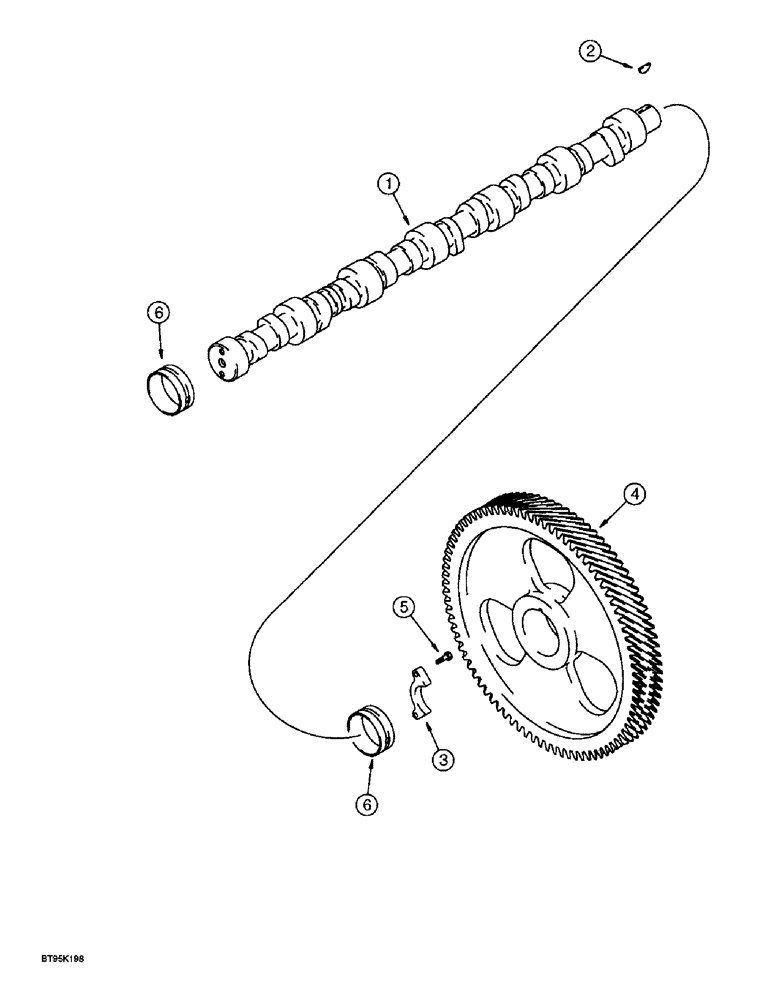 2

1

6

4

5

3

6

BT95K198