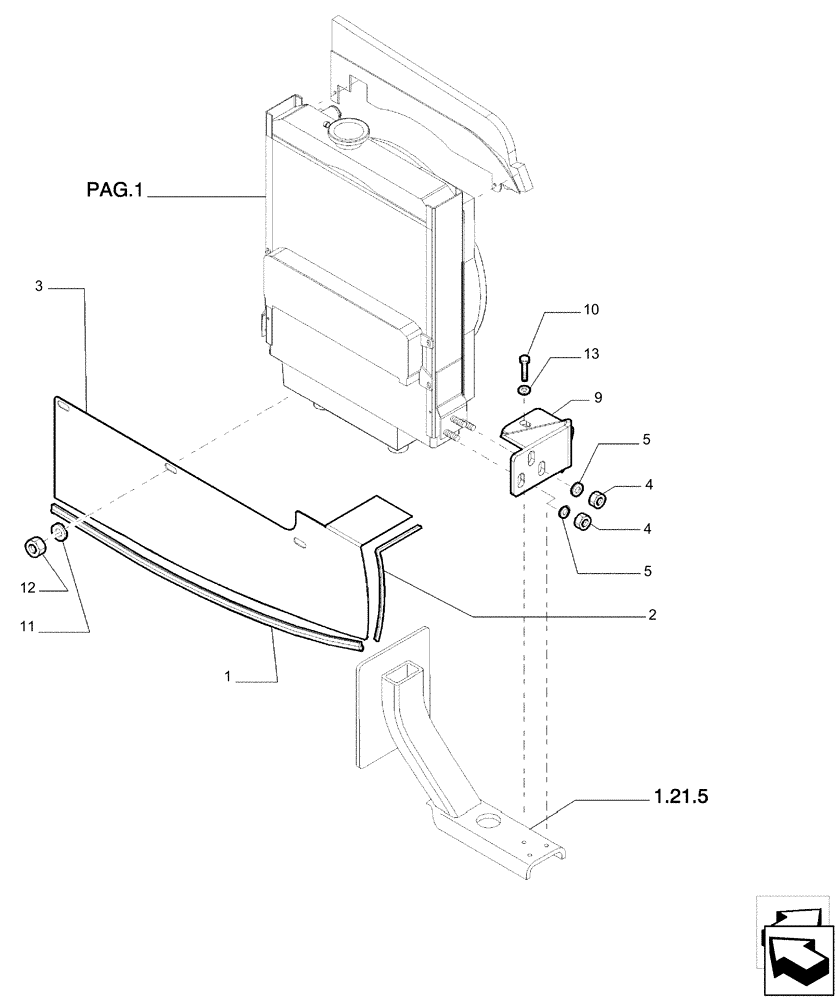 PAG.1

3

10

13

9

5

4

4

5

12

11

2

1

1.21.5